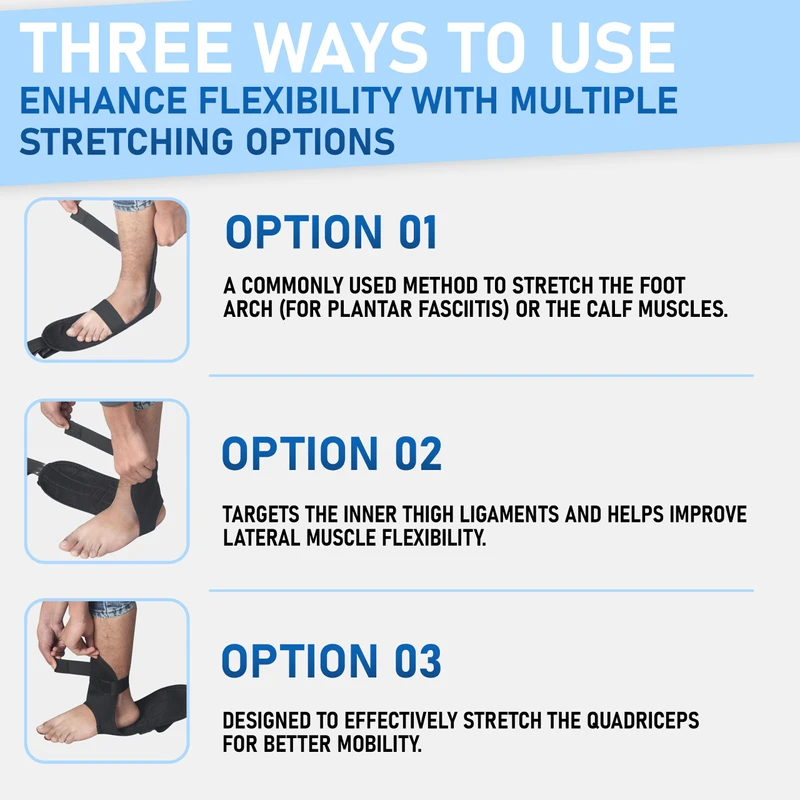 THREE WAYS TO USE
ENHANCE FLEXIBILITY WITH MULTIPLE STRETCHING OPTIONS

OPTION 01

A COMMONLY USED METHOD TO STRETCH THE FOOT ARCH (FOR PLANTAR FASCIITIS) OR THE CALF MUSCLES.

OPTION 02

TARGETS THE INNER THIGH LIGAMENTS AND HELPS IMPROVE LATERAL MUSCLE FLEXIBILITY.

OPTION 03

DESIGNED TO EFFECTIVELY STRETCH THE QUADRICEPS FOR BETTER MOBILITY.