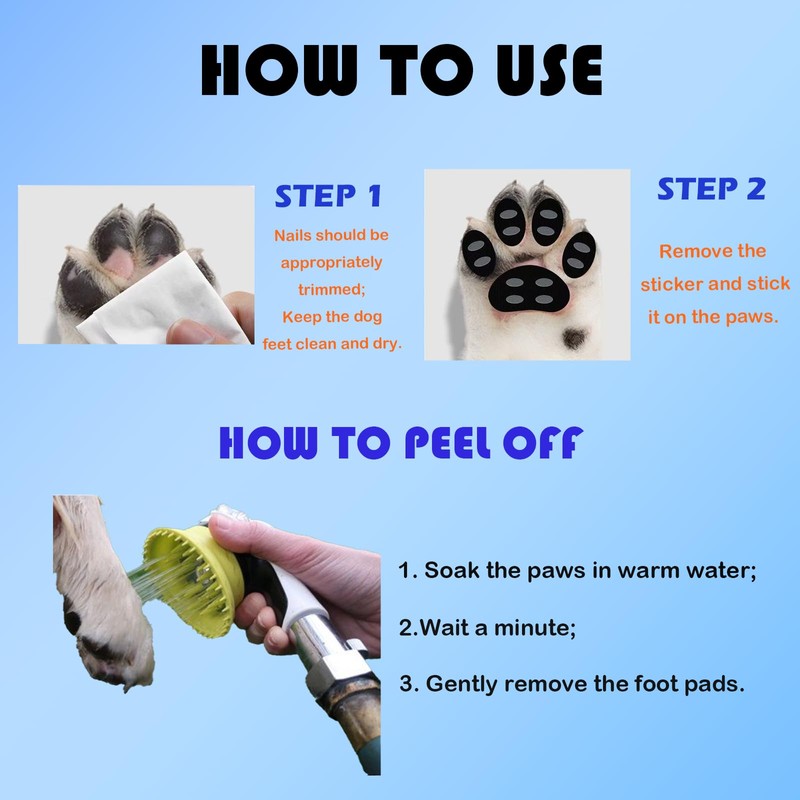 HOW TO USE

STEP 1

Nails should be appropriately trimmed;
Keep the dog feet clean and dry.

STEP 2

Remove the sticker and stick it on the paws.

HOW TO PEEL OFF

1. Soak the paws in warm water;

2.Wait a minute;

3. Gently remove the foot pads.