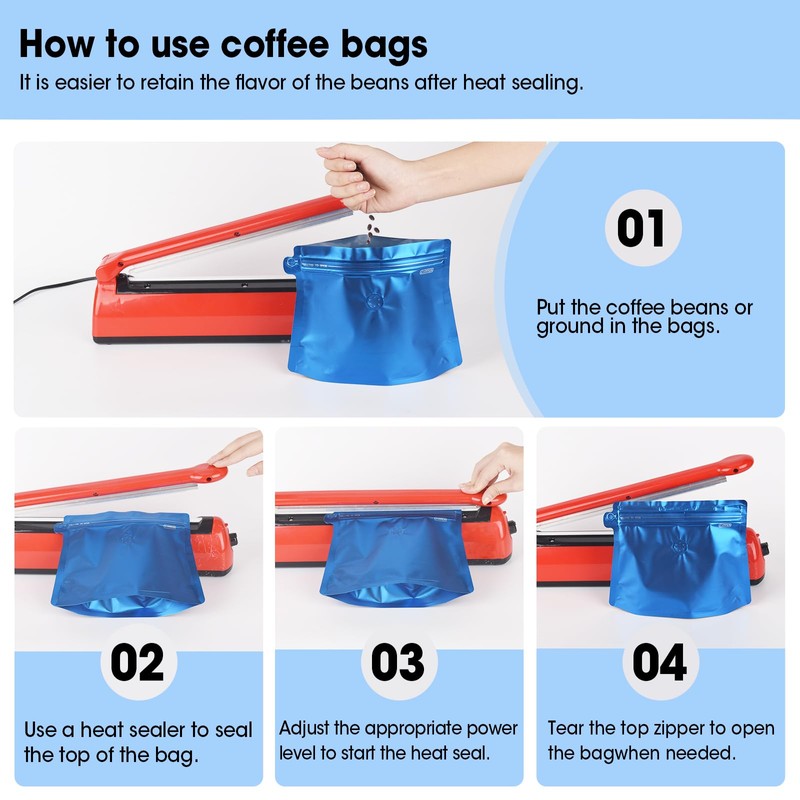 How to use coffee bags

It is easier to retain the flavor of the beans after heat sealing.

01

Put the coffee beans or ground in the bags.

02

Use a heat sealer to seal the top of the bag.

03

Adjust the appropriate power level to start the heat seal.

04

Tear the top zipper to open the bagwhen needed.