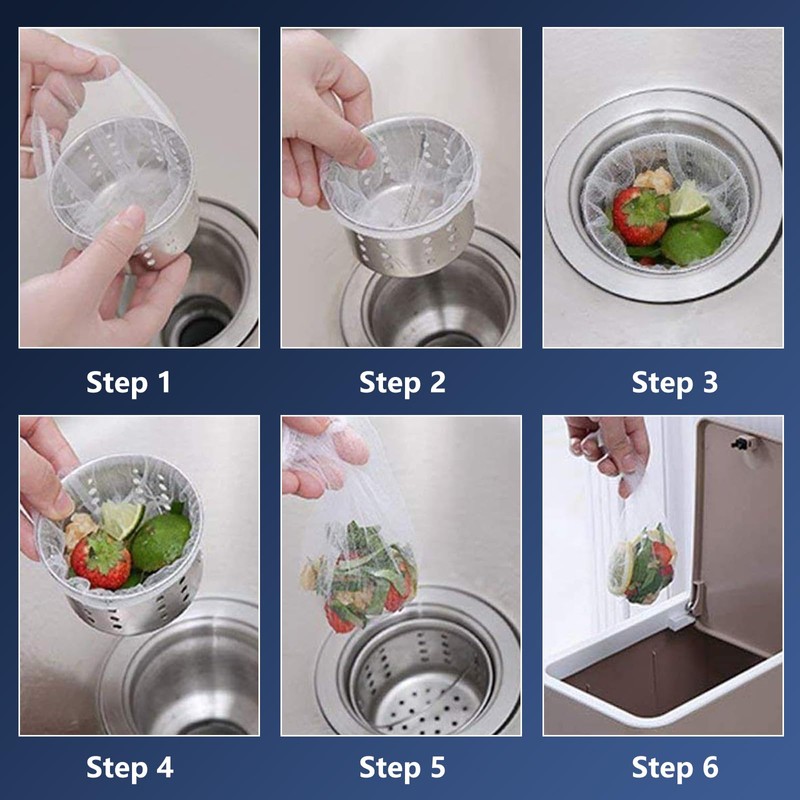 Step 1

Step 2

Step 3

Step 4

Step 5

Step 6