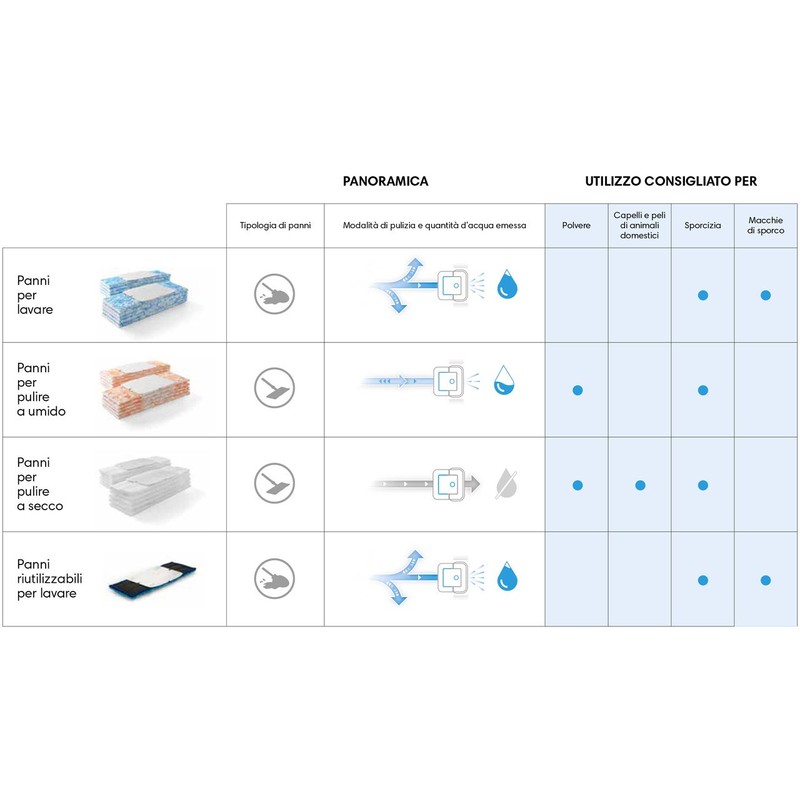 PANORAMICA

UTILIZZO CONSIGLIATO PER

| | Tipologia di panni | Modalità di pulizia e quantità d'acqua emessa | Polvere | Capelli e peli di animali domestici | Sporcizia | Macchie di sporco |
|---|---|---|---|---|---|---|
| Panni per lavare | | | | | ● | ● |
| Panni per pulire a umido | | | ● | | ● | |
| Panni per pulire a secco | | | ● | ● | ● | |
| Panni riutilizzabili per lavare | | | | | ● | ● |