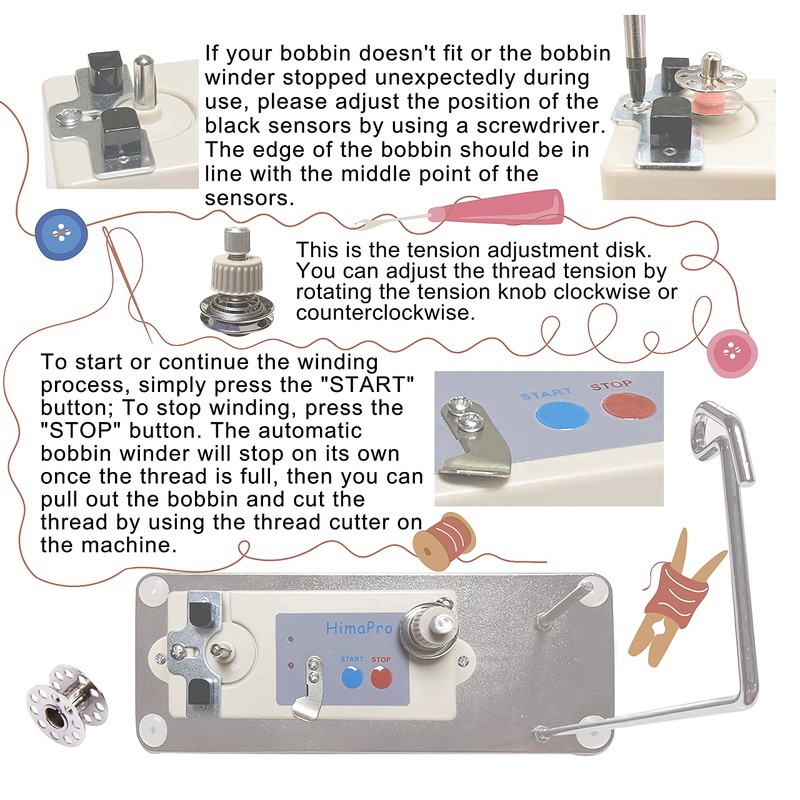 If your bobbin doesn't fit or the bobbin winder stopped unexpectedly during use, please adjust the position of the black sensors by using a screwdriver. The edge of the bobbin should be in line with the middle point of the sensors.

This is the tension adjustment disk. You can adjust the thread tension by rotating the tension knob clockwise or counterclockwise.

To start or continue the winding process, simply press the "START" button; To stop winding, press the "STOP" button. The automatic bobbin winder will stop on its own once the thread is full, then you can pull out the bobbin and cut the thread by using the thread cutter on the machine.

START STOP

HimaPro

START STOP