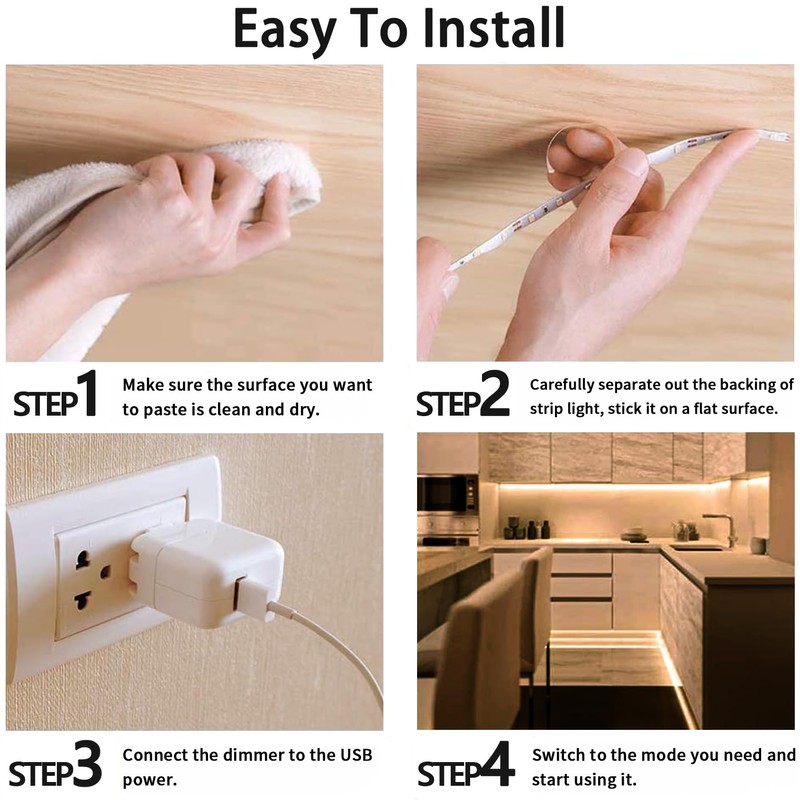 Easy To Install

STEP1 Make sure the surface you want to paste is clean and dry.

STEP2 Carefully separate out the backing of strip light, stick it on a flat surface.

STEP3 Connect the dimmer to the USB power.

STEP4 Switch to the mode you need and start using it.