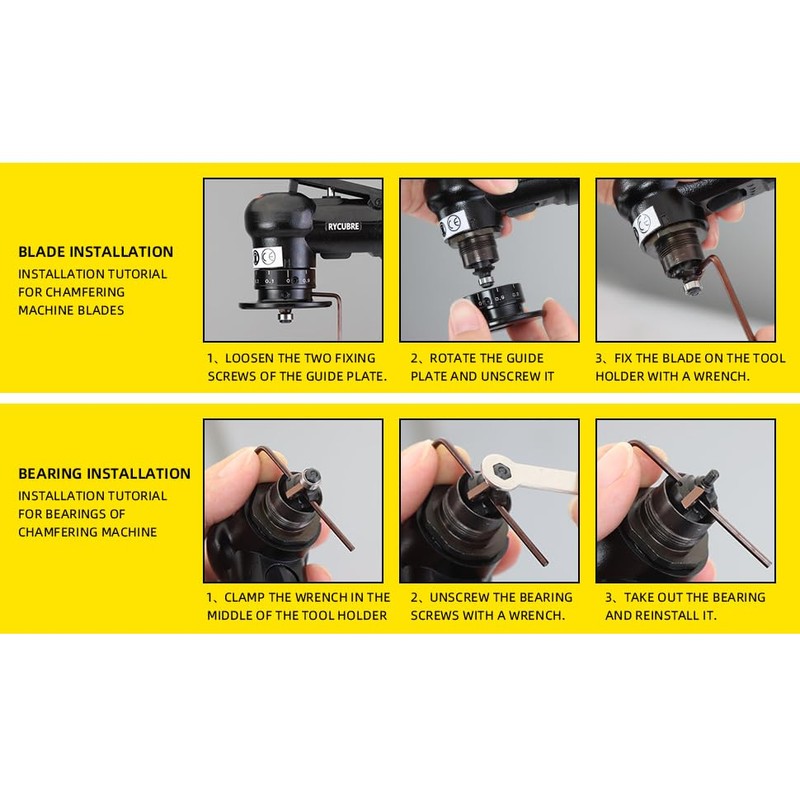 BLADE INSTALLATION
INSTALLATION TUTORIAL FOR CHAMFERING MACHINE BLADES

RYCUBRE

1、LOOSEN THE TWO FIXING SCREWS OF THE GUIDE PLATE.

2、ROTATE THE GUIDE PLATE AND UNSCREW IT

3、FIX THE BLADE ON THE TOOL HOLDER WITH A WRENCH.

BEARING INSTALLATION
INSTALLATION TUTORIAL FOR BEARINGS OF CHAMFERING MACHINE

1、CLAMP THE WRENCH IN THE MIDDLE OF THE TOOL HOLDER

2、UNSCREW THE BEARING SCREWS WITH A WRENCH.

3、TAKE OUT THE BEARING AND REINSTALL IT.