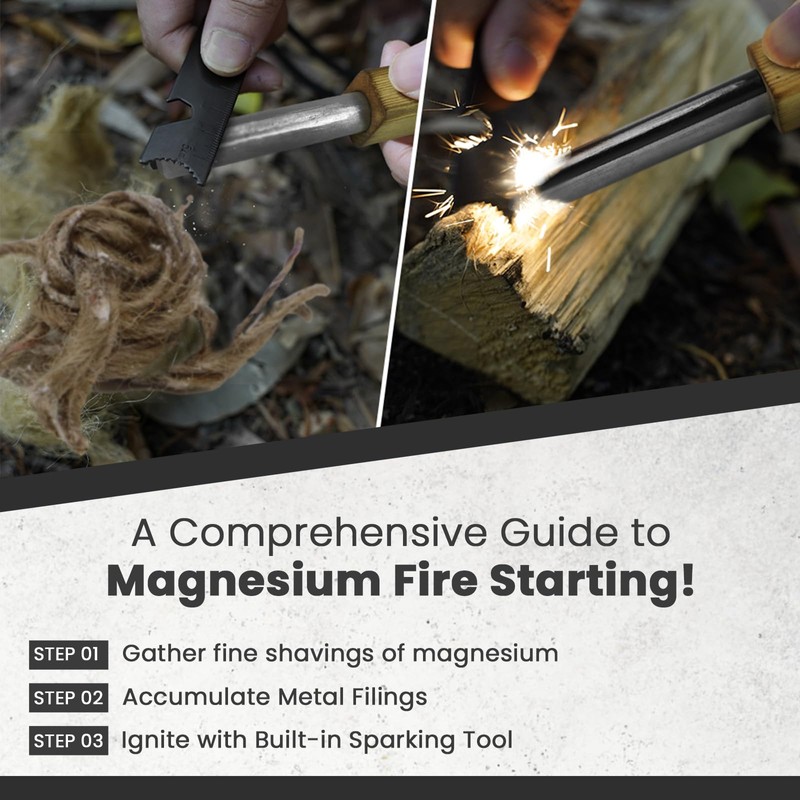 A Comprehensive Guide to
Magnesium Fire Starting!

STEP 01 Gather fine shavings of magnesium

STEP 02 Accumulate Metal Filings

STEP 03 Ignite with Built-in Sparking Tool