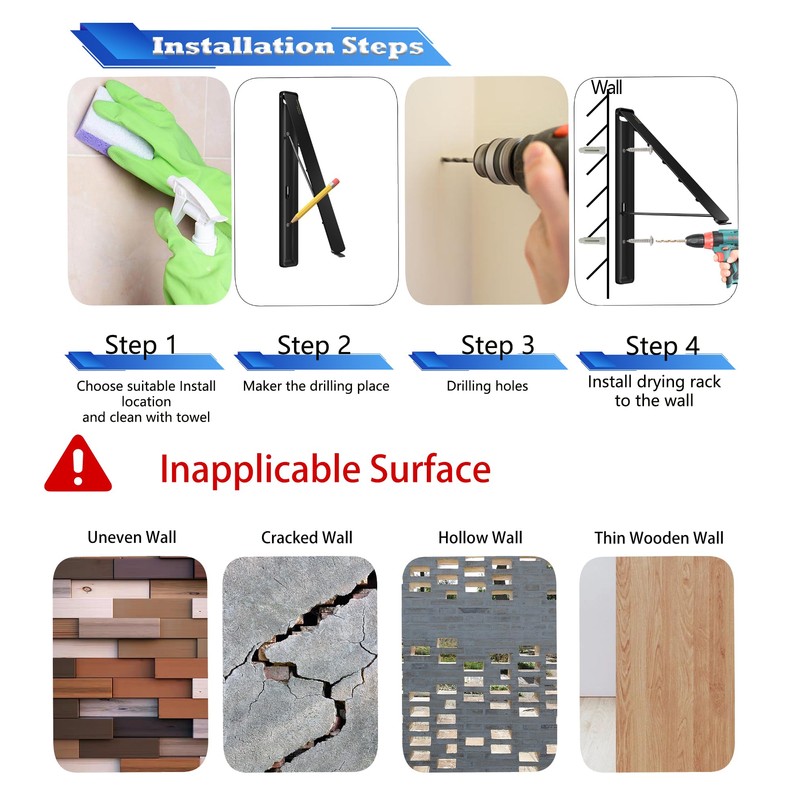 Installation Steps

Wall

Step 1
Choose suitable Install location and clean with towel

Step 2
Maker the drilling place

Step 3
Drilling holes

Step 4
Install drying rack to the wall

Inapplicable Surface

Uneven Wall

Cracked Wall

Hollow Wall

Thin Wooden Wall