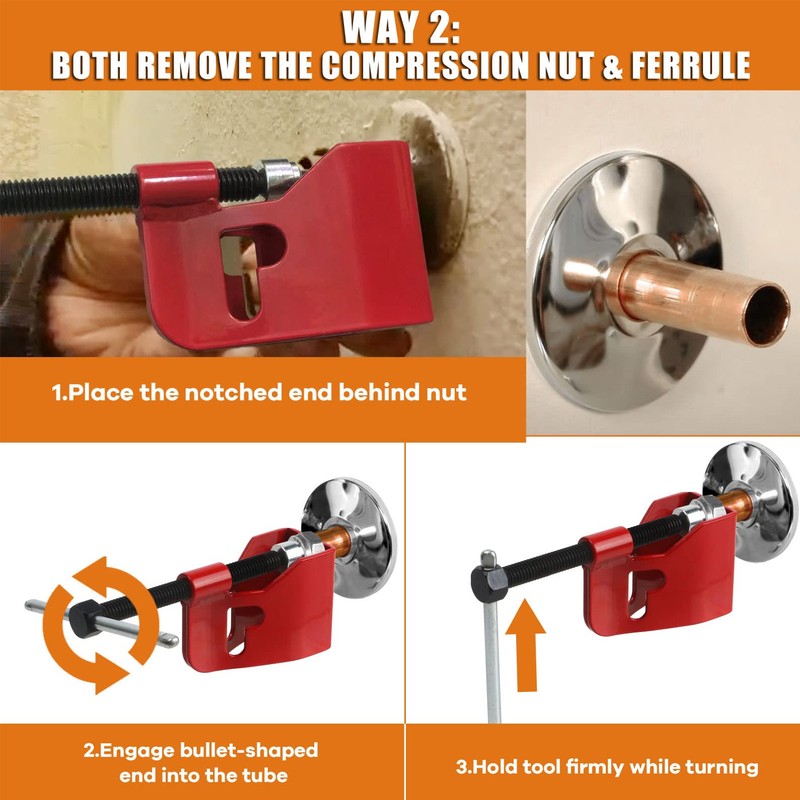 WAY 2:
BOTH REMOVE THE COMPRESSION NUT & FERRULE

1.Place the notched end behind nut

2.Engage bullet-shaped end into the tube

3.Hold tool firmly while turning