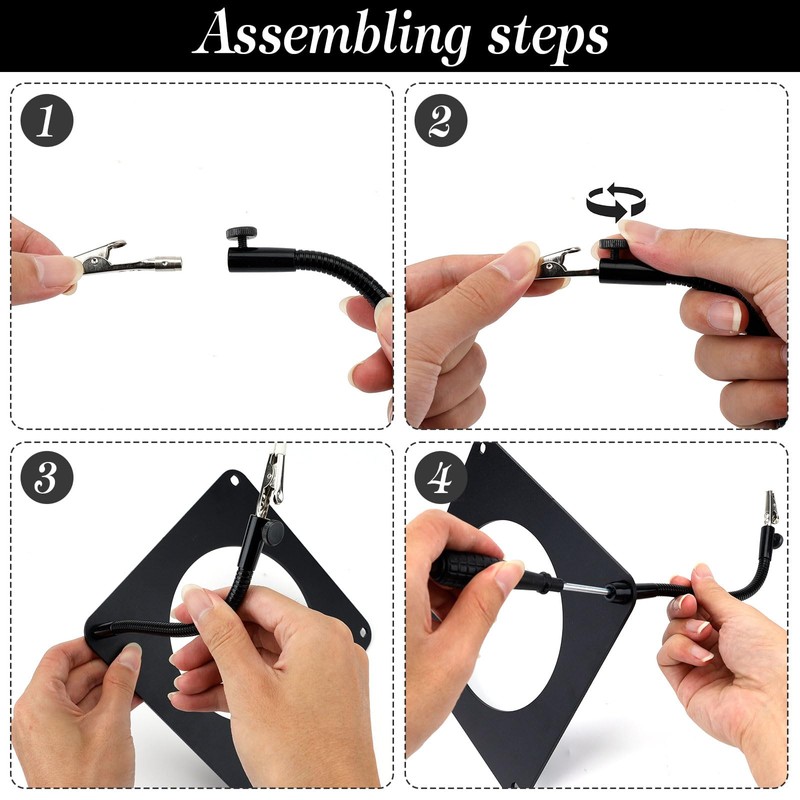 Assembling steps

1

2

3

4