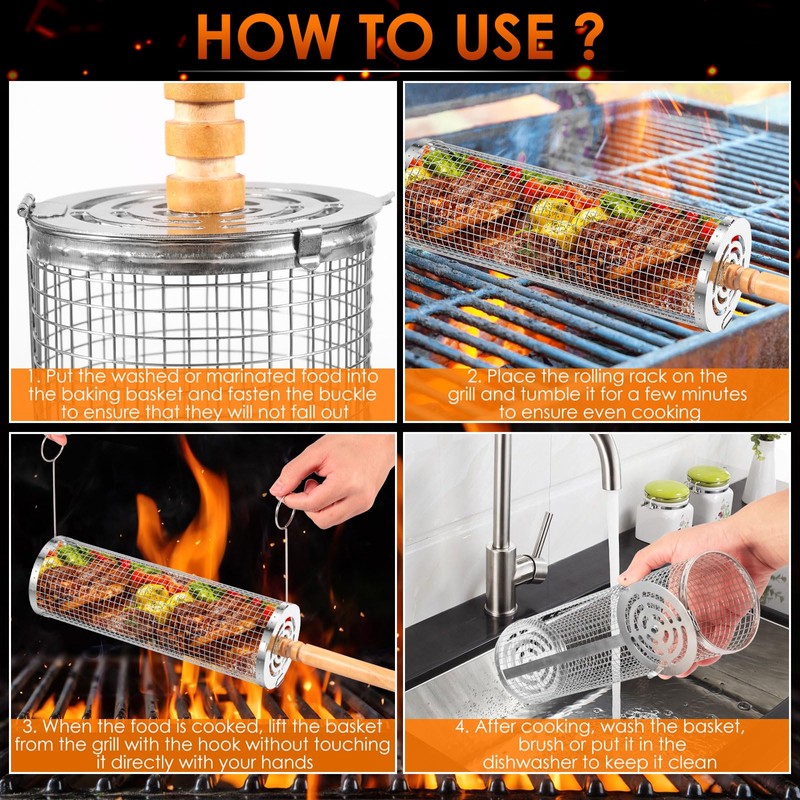 HOW TO USE ?

1. Put the washed or marinated food into the baking basket and fasten the buckle to ensure that they will not fall out

2. Place the rolling rack on the grill and tumble it for a few minutes to ensure even cooking

3. When the food is cooked, lift the basket from the grill with the hook without touching it directly with your hands

4. After cooking, wash the basket, brush or put it in the dishwasher to keep it clean