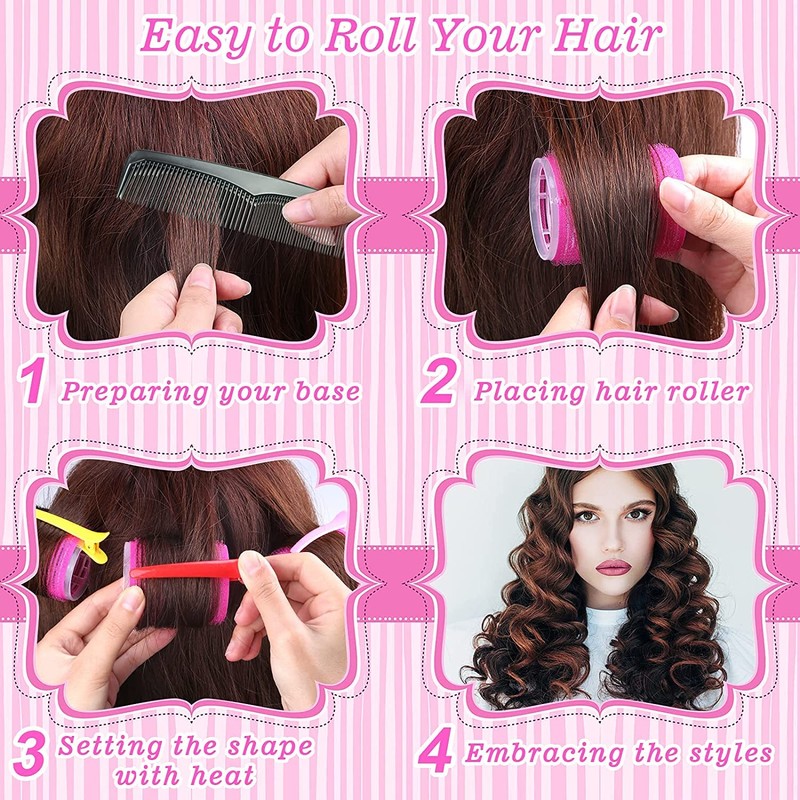 Easy to Roll Your Hair

1 Preparing your base

2 Placing hair roller

3 Setting the shape with heat

4 Embracing the styles