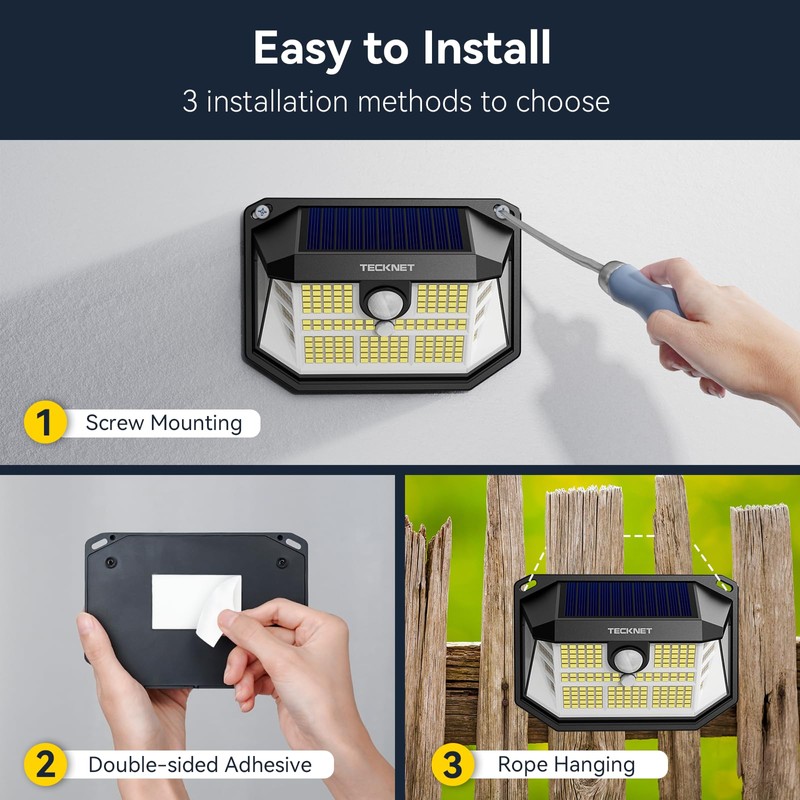 Easy to Install
3 installation methods to choose

TECKNET

1 Screw Mounting

2 Double-sided Adhesive

TECKNET

3 Rope Hanging