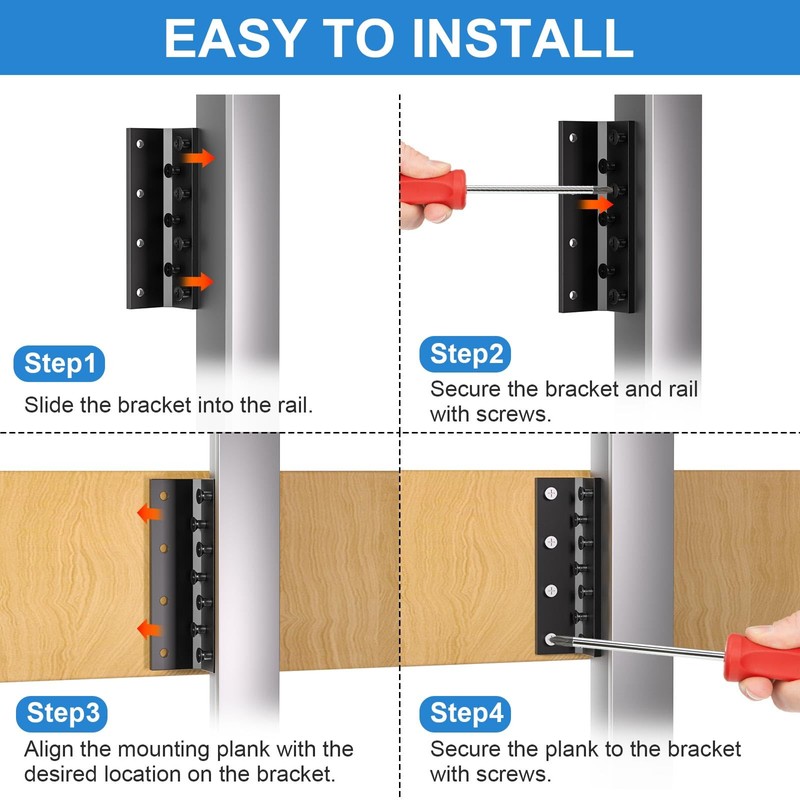 EASY TO INSTALL

Step1
Slide the bracket into the rail.

Step2
Secure the bracket and rail with screws.

Step3
Align the mounting plank with the desired location on the bracket.

Step4
Secure the plank to the bracket with screws.