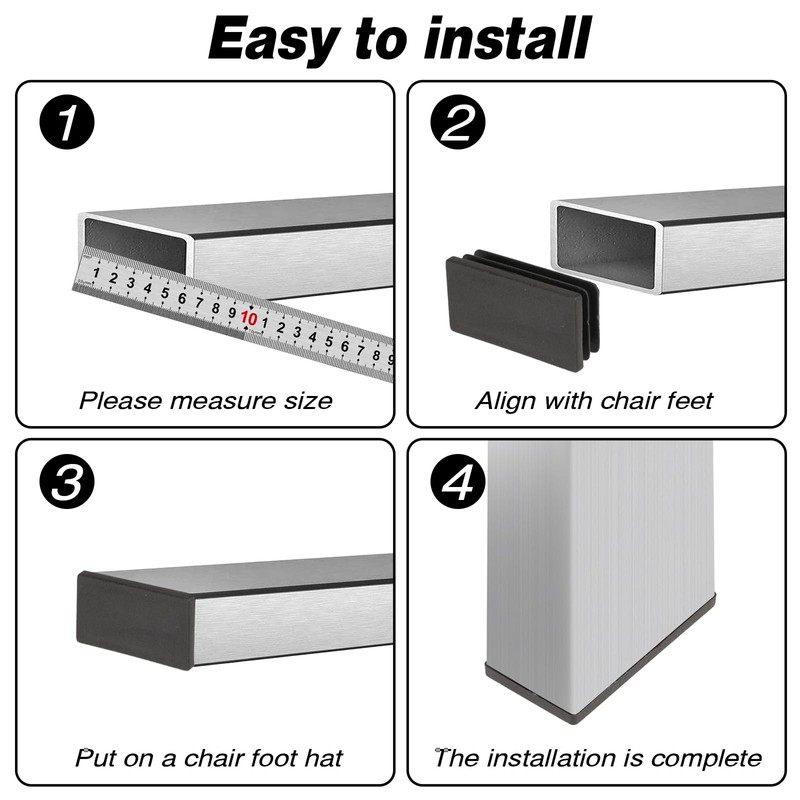 Easy to install

1

1 2 3 4 5 6 7 8 9 10 1 2 3 4 5 6 7 8 9

Please measure size

2

Align with chair feet

3

Put on a chair foot hat

4

The installation is complete