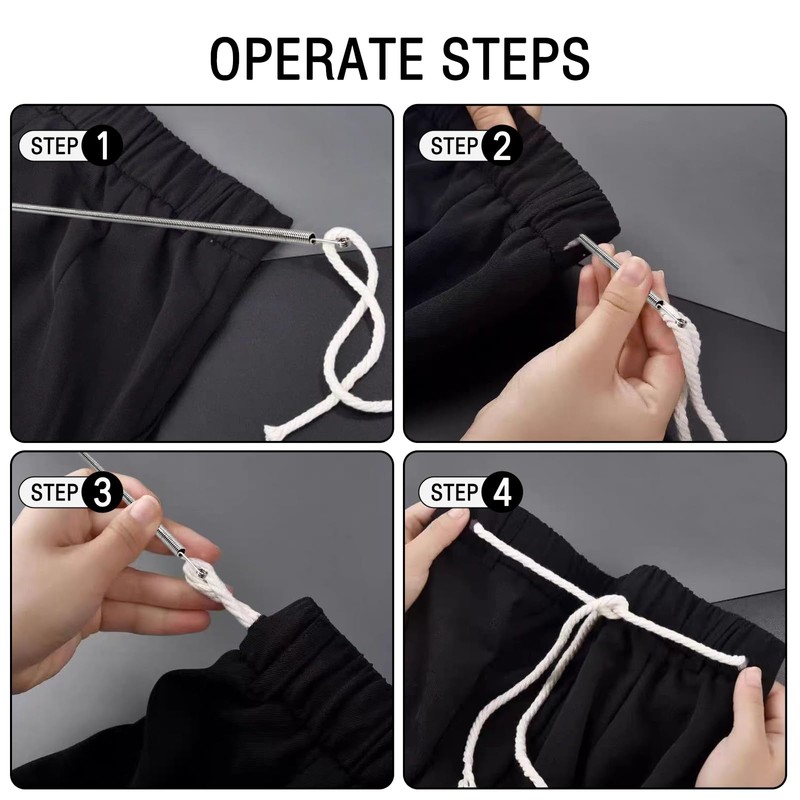 OPERATE STEPS

STEP 1

STEP 2

STEP 3

STEP 4