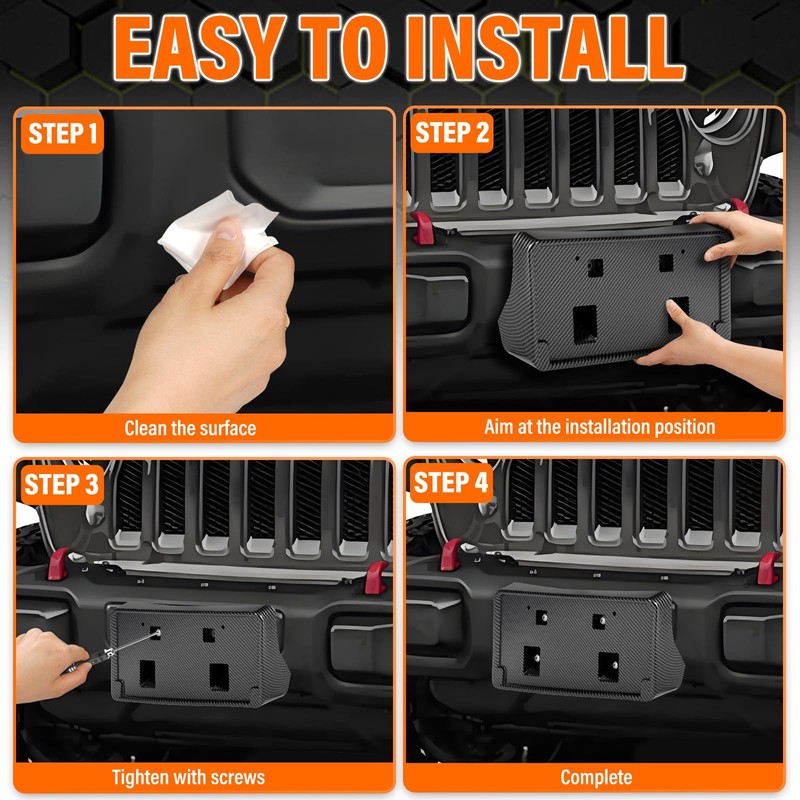 EASY TO INSTALL

STEP 1

Clean the surface

STEP 2

Aim at the installation position

STEP 3

Tighten with screws

STEP 4

Complete