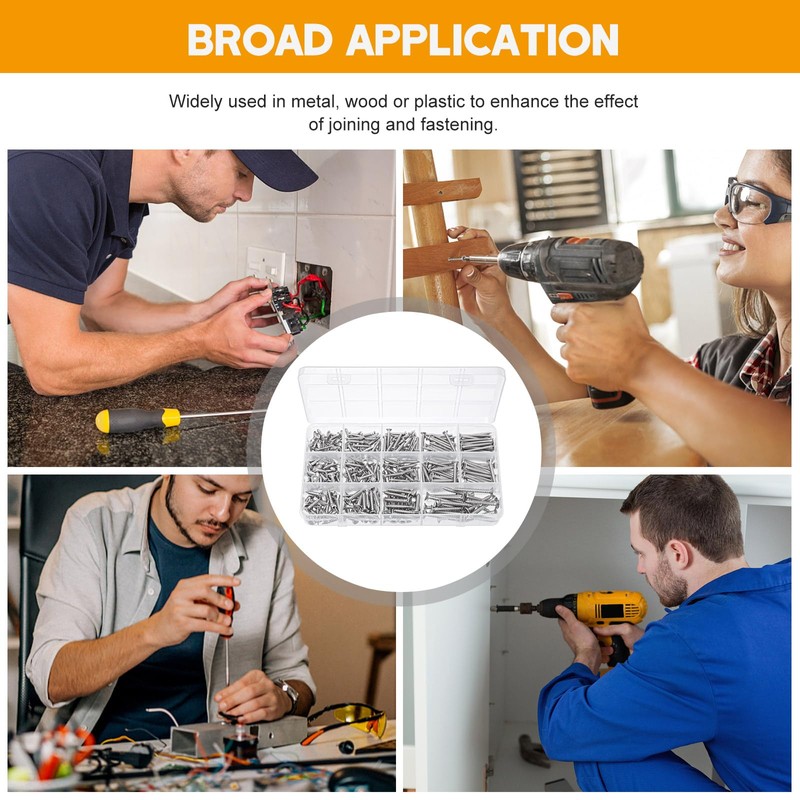 BROAD APPLICATION

Widely used in metal, wood or plastic to enhance the effect of joining and fastening.