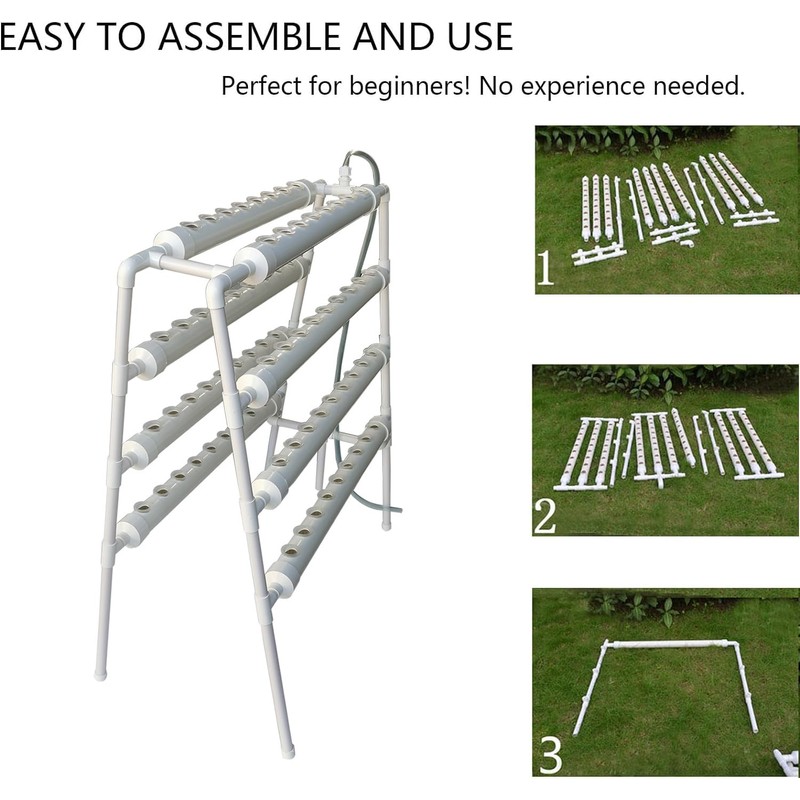 EASY TO ASSEMBLE AND USE

Perfect for beginners! No experience needed.

1

2

3