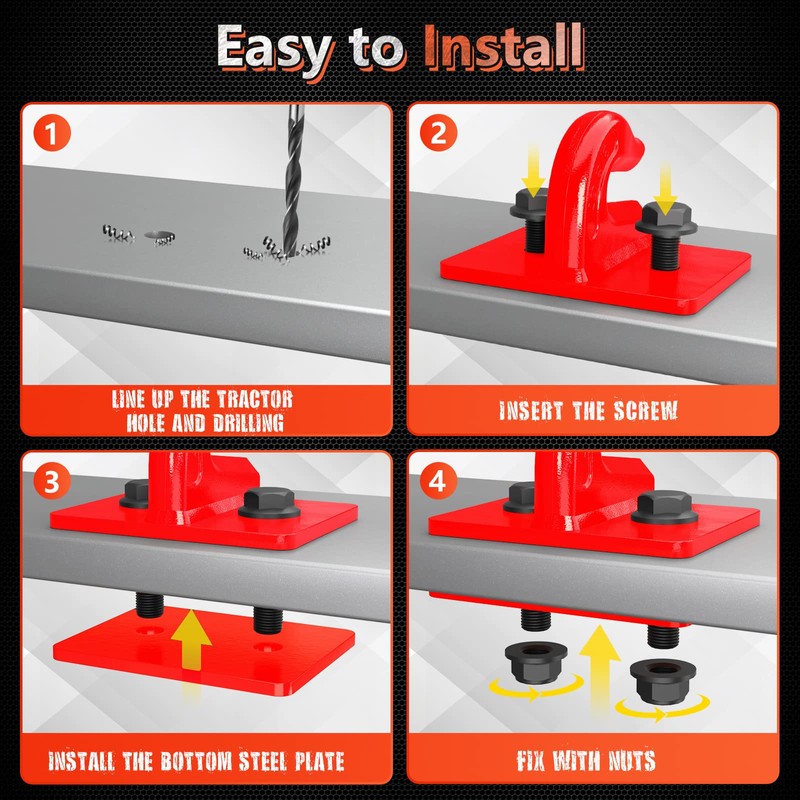 Easy to Install

1

LINE UP THE TRACTOR HOLE AND DRILLING

2

INSERT THE SCREW

3

INSTALL THE BOTTOM STEEL PLATE

4

FIX WITH NUTS