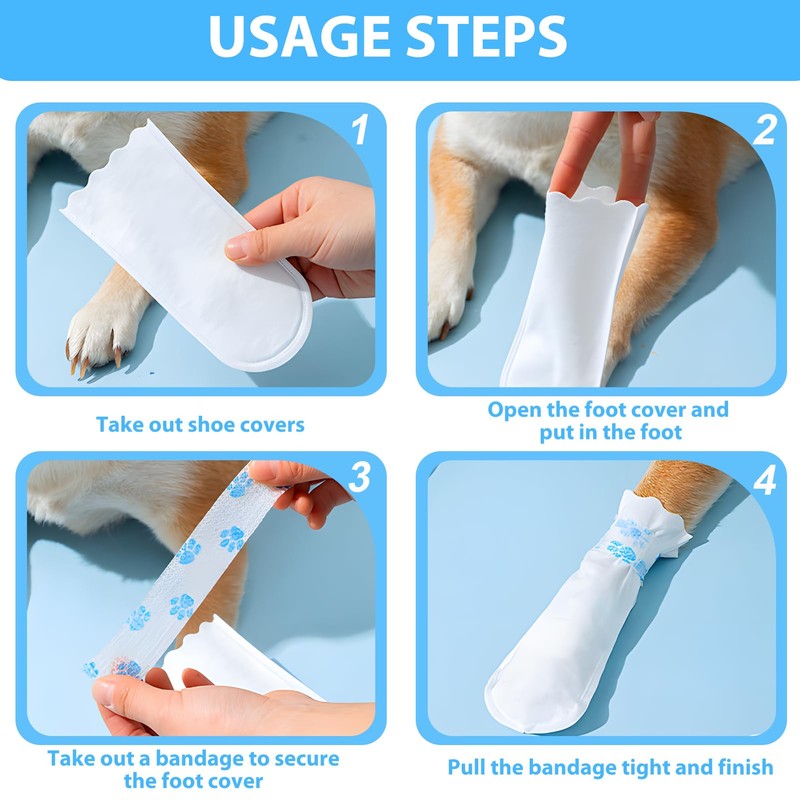 USAGE STEPS

1

Take out shoe covers

2

Open the foot cover and put in the foot

3

Take out a bandage to secure the foot cover

4

Pull the bandage tight and finish