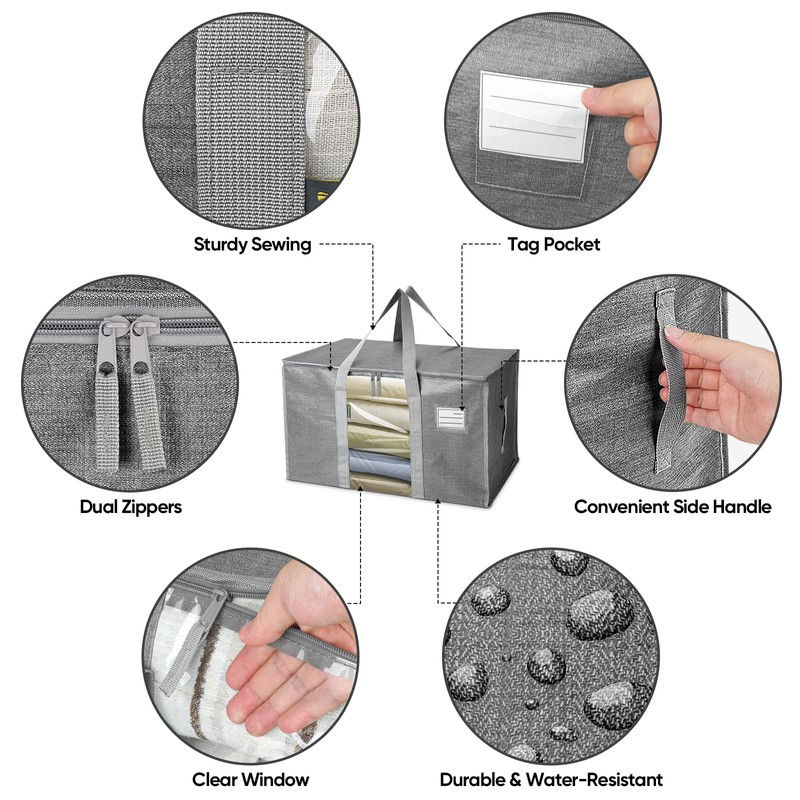 Sturdy Sewing

Tag Pocket

Dual Zippers

Convenient Side Handle

Clear Window

Durable & Water-Resistant