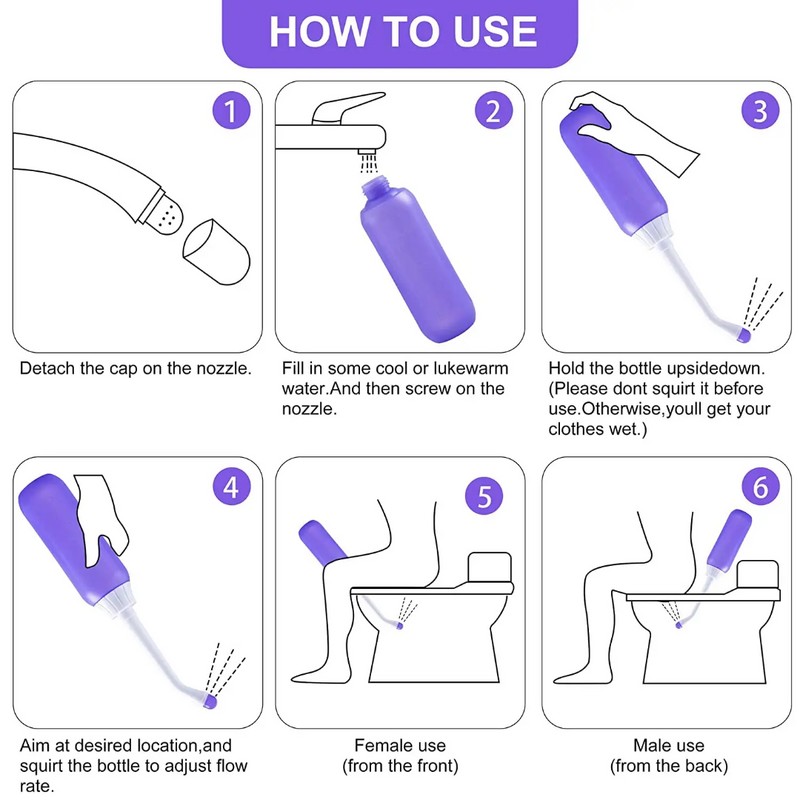 HOW TO USE

1

Detach the cap on the nozzle.

2

Fill in some cool or lukewarm water.And then screw on the nozzle.

3

Hold the bottle upsidedown. (Please dont squirt it before use.Otherwise,youll get your clothes wet.)

4

Aim at desired location,and squirt the bottle to adjust flow rate.

5

Female use (from the front)

6

Male use (from the back)