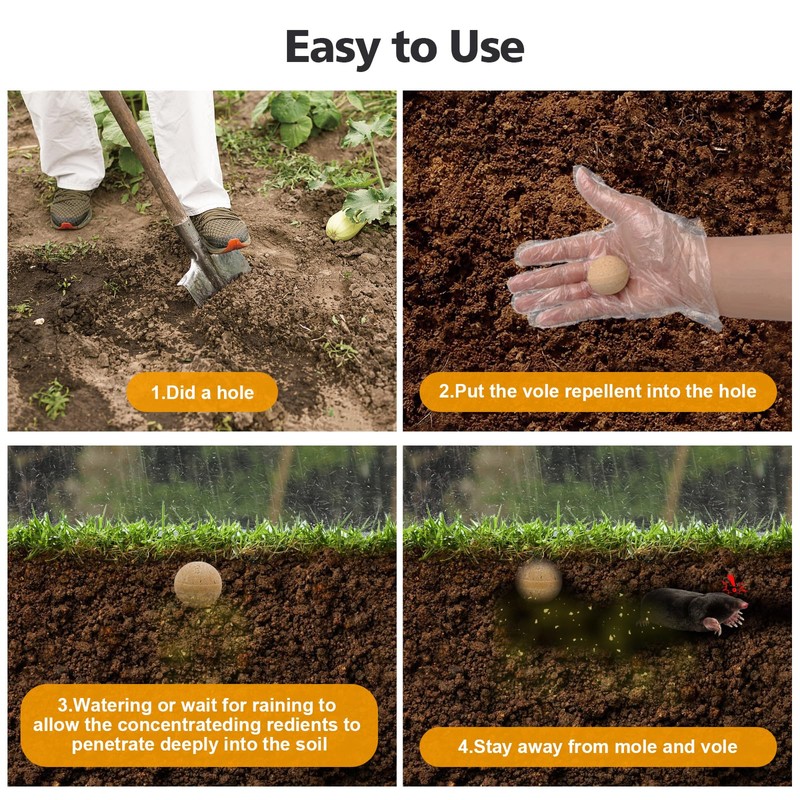 Easy to Use

1.Did a hole

2.Put the vole repellent into the hole

3.Watering or wait for raining to allow the concentrateding redients to penetrate deeply into the soil

4.Stay away from mole and vole