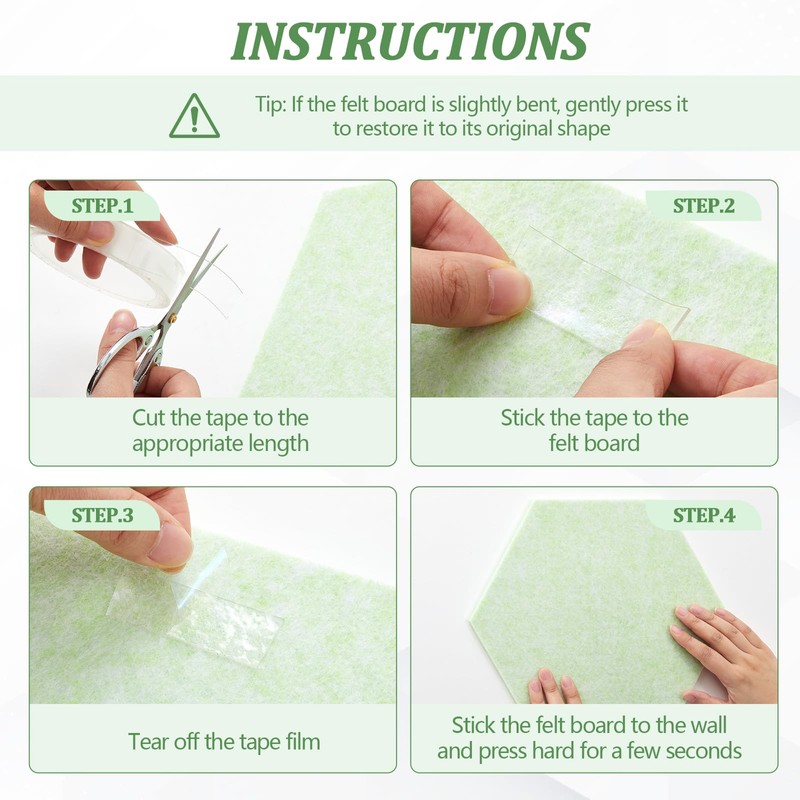 INSTRUCTIONS

Tip: If the felt board is slightly bent, gently press it to restore it to its original shape

STEP.1

Cut the tape to the appropriate length

STEP.2

Stick the tape to the felt board

STEP.3

Tear off the tape film

STEP.4

Stick the felt board to the wall and press hard for a few seconds