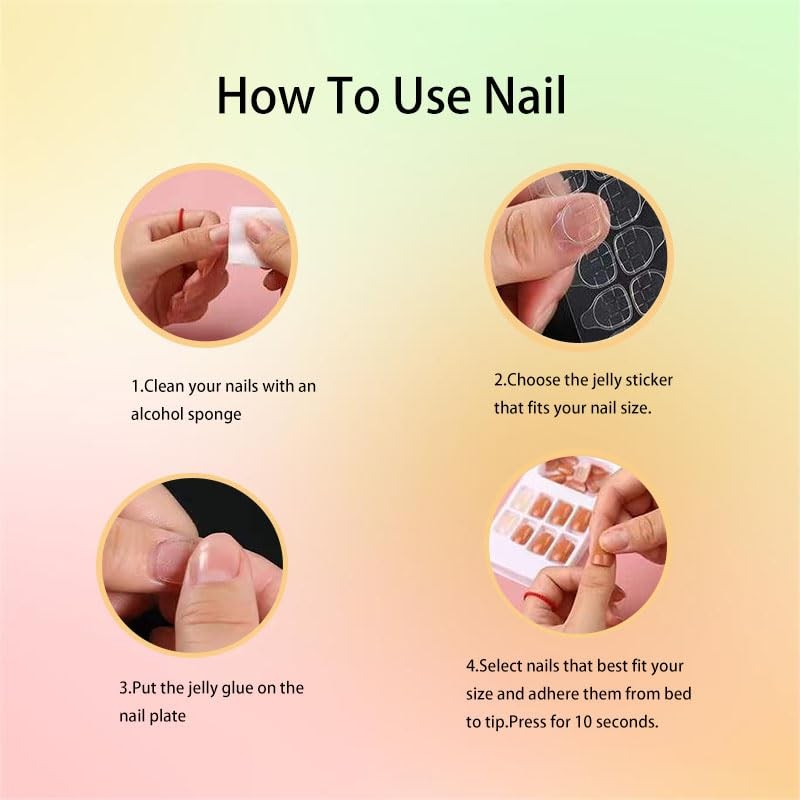 How To Use Nail

1.Clean your nails with an alcohol sponge

2.Choose the jelly sticker that fits your nail size.

3.Put the jelly glue on the nail plate

4.Select nails that best fit your size and adhere them from bed to tip.Press for 10 seconds.