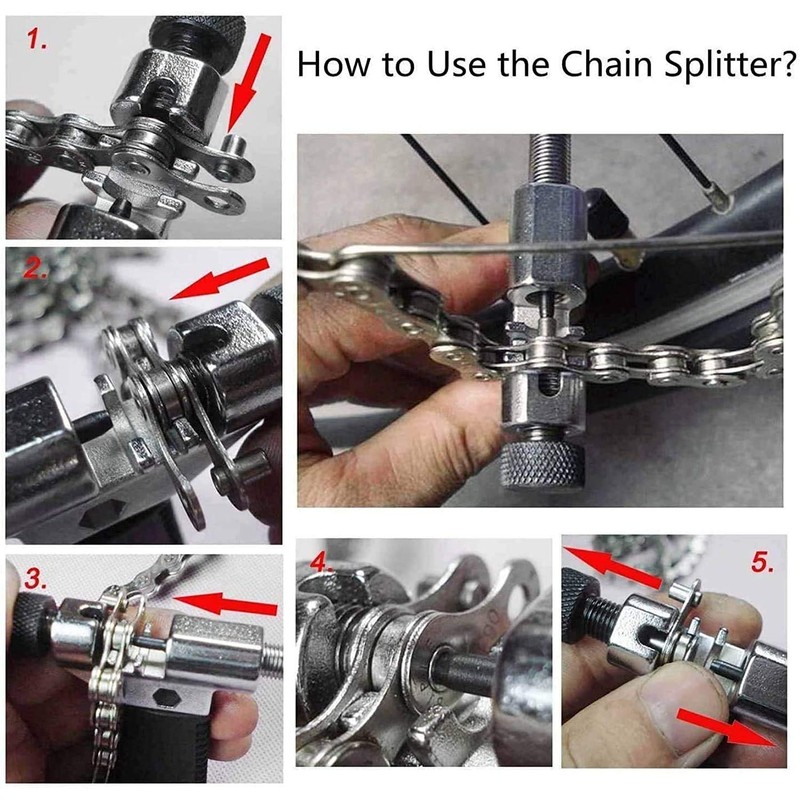 1.

How to Use the Chain Splitter?

2.

3.

4.

5.