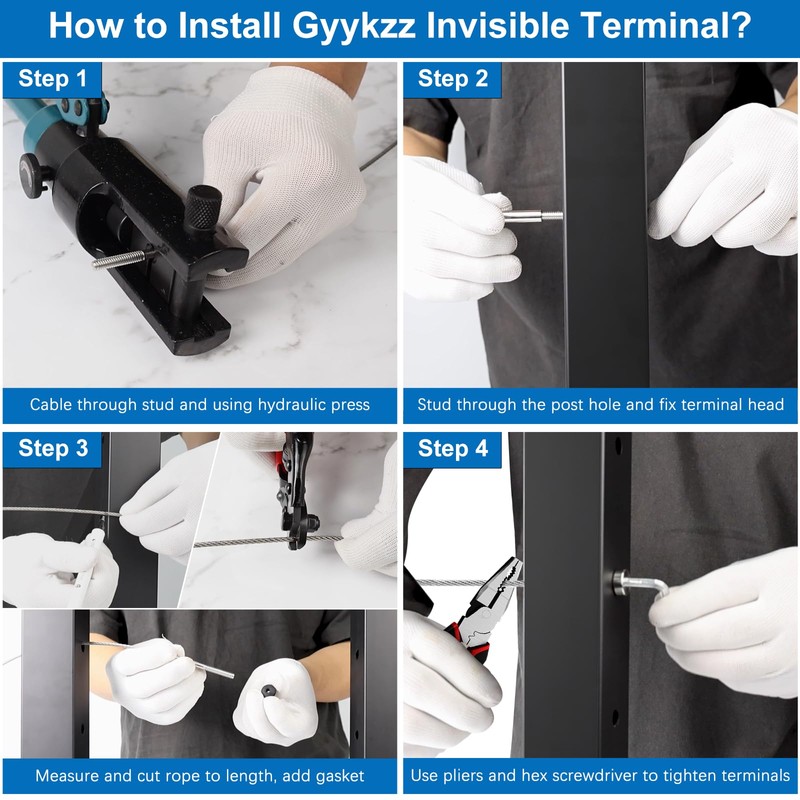 How to Install Gyykzz Invisible Terminal?

Step 1

Cable through stud and using hydraulic press

Step 2

Stud through the post hole and fix terminal head

Step 3

Measure and cut rope to length, add gasket

Step 4

Use pliers and hex screwdriver to tighten terminals