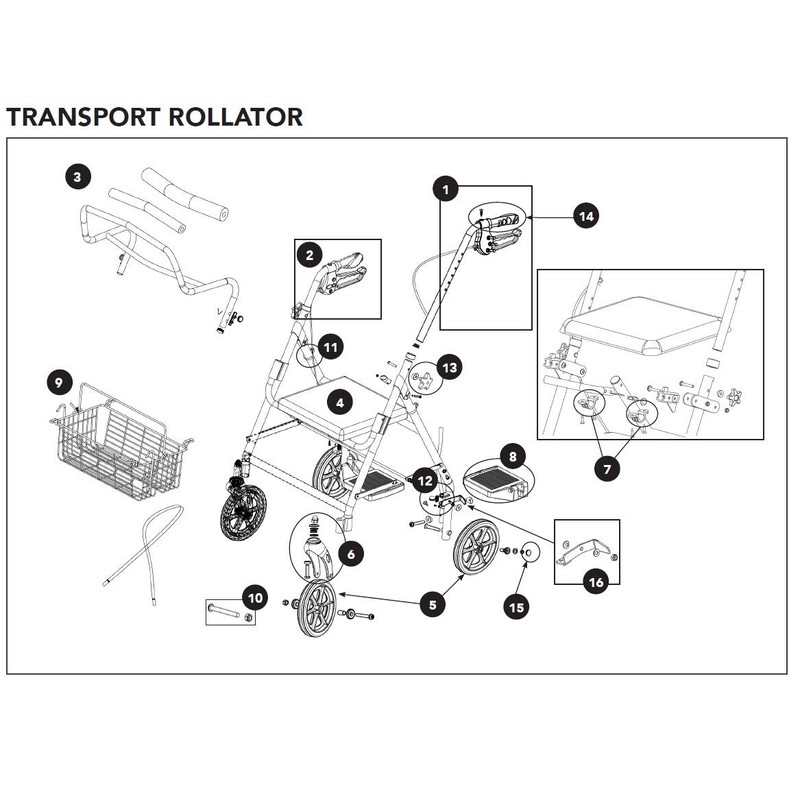 TRANSPORT ROLLATOR

3

1

14

2

11

13

9

4

8

12

7

6

16

10

5

15