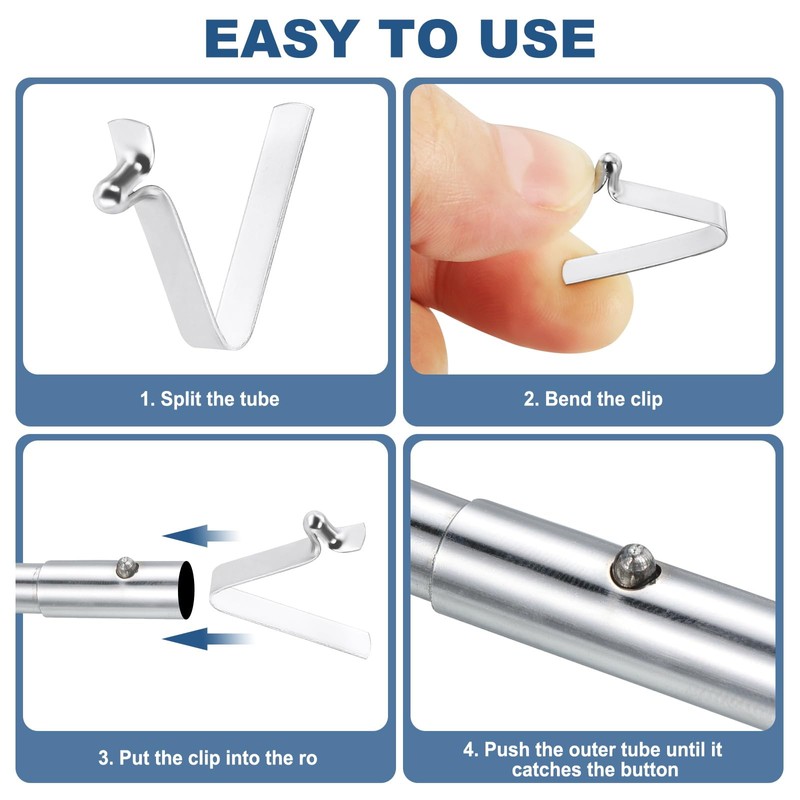 EASY TO USE

1. Split the tube

2. Bend the clip

3. Put the clip into the ro

4. Push the outer tube until it catches the button