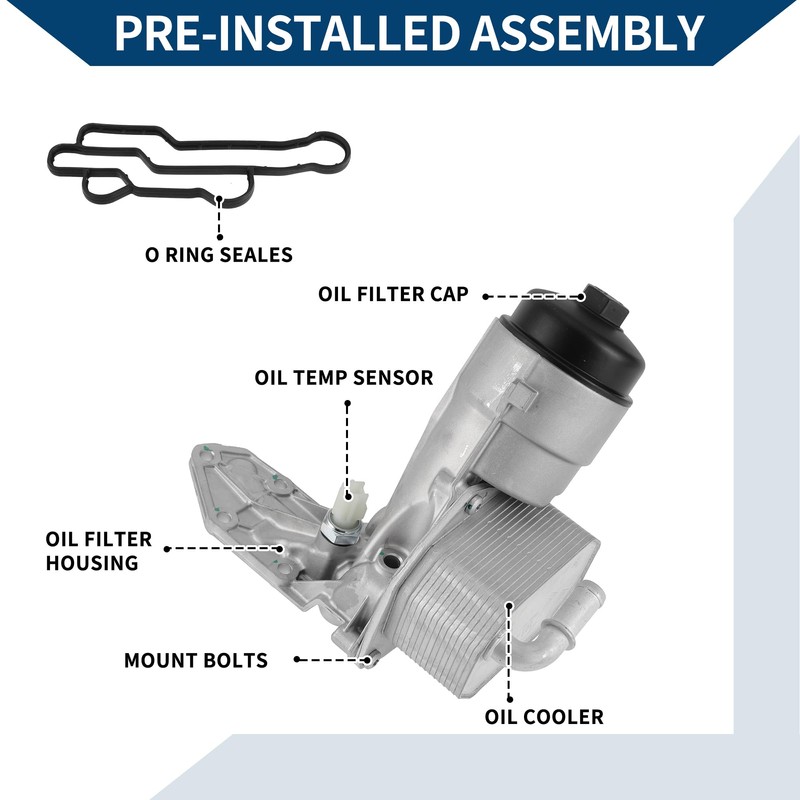 PRE-INSTALLED ASSEMBLY

O RING SEALES

OIL FILTER CAP

OIL TEMP SENSOR

OIL FILTER HOUSING

MOUNT BOLTS

OIL COOLER