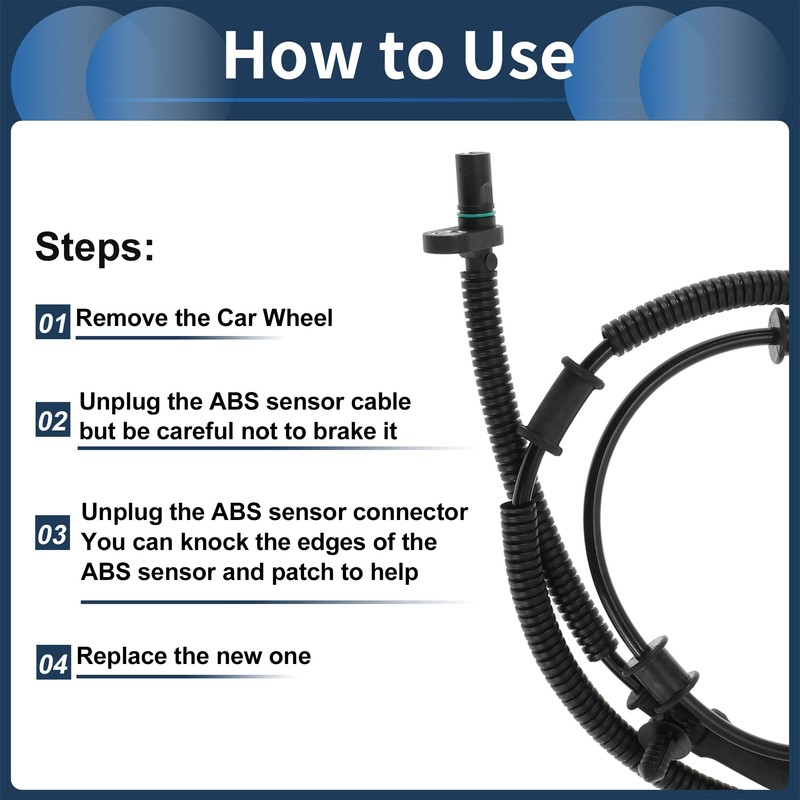 How to Use

Steps:

01 Remove the Car Wheel

02 Unplug the ABS sensor cable but be careful not to brake it

03 Unplug the ABS sensor connector You can knock the edges of the ABS sensor and patch to help

04 Replace the new one