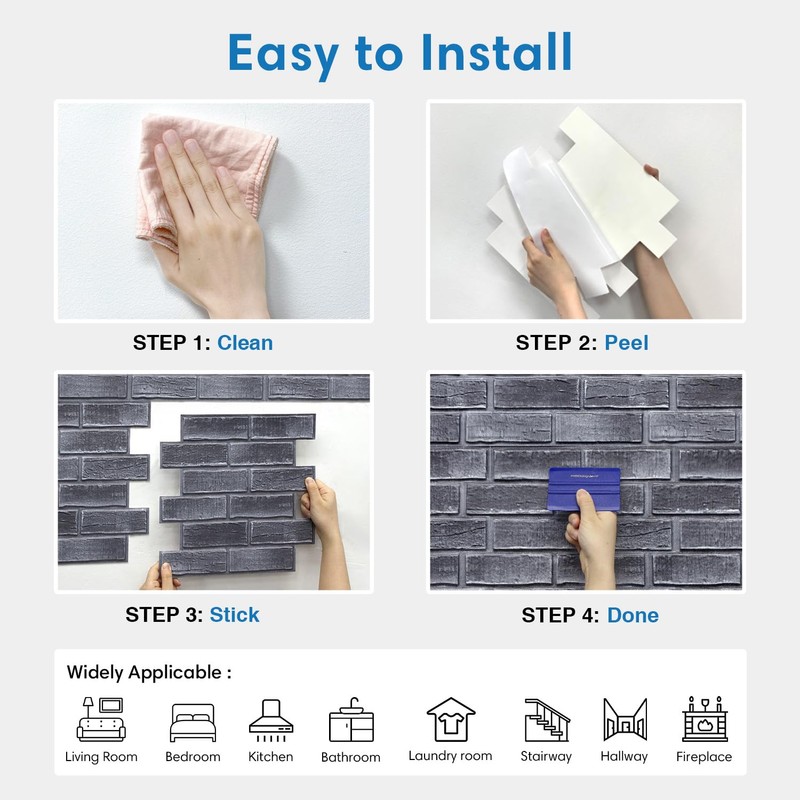 Easy to Install

STEP 1: Clean

STEP 2: Peel

STEP 3: Stick

STEP 4: Done

Widely Applicable :

Living Room
Bedroom
Kitchen
Bathroom
Laundry room
Stairway
Hallway
Fireplace