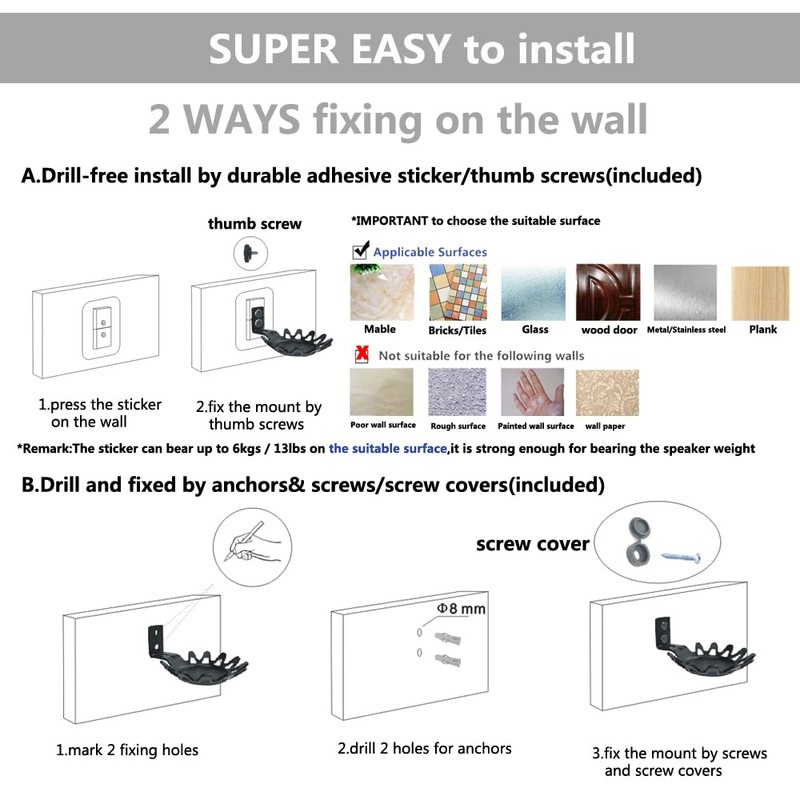 SUPER EASY to install

2 WAYS fixing on the wall

A.Drill-free install by durable adhesive sticker/thumb screws(included)

thumb screw

1.press the sticker on the wall

2.fix the mount by thumb screws

*IMPORTANT to choose the suitable surface

Applicable Surfaces

Mable
Bricks/Tiles
Glass
wood door
Metal/Stainless steel
Plank

Not suitable for the following walls

Poor wall surface
Rough surface
Painted wall surface
wall paper

*Remark:The sticker can bear up to 6kgs / 13lbs on the suitable surface,it is strong enough for bearing the speaker weight

B.Drill and fixed by anchors& screws/screw covers(included)

screw cover

Φ8 mm

1.mark 2 fixing holes

2.drill 2 holes for anchors

3.fix the mount by screws and screw covers