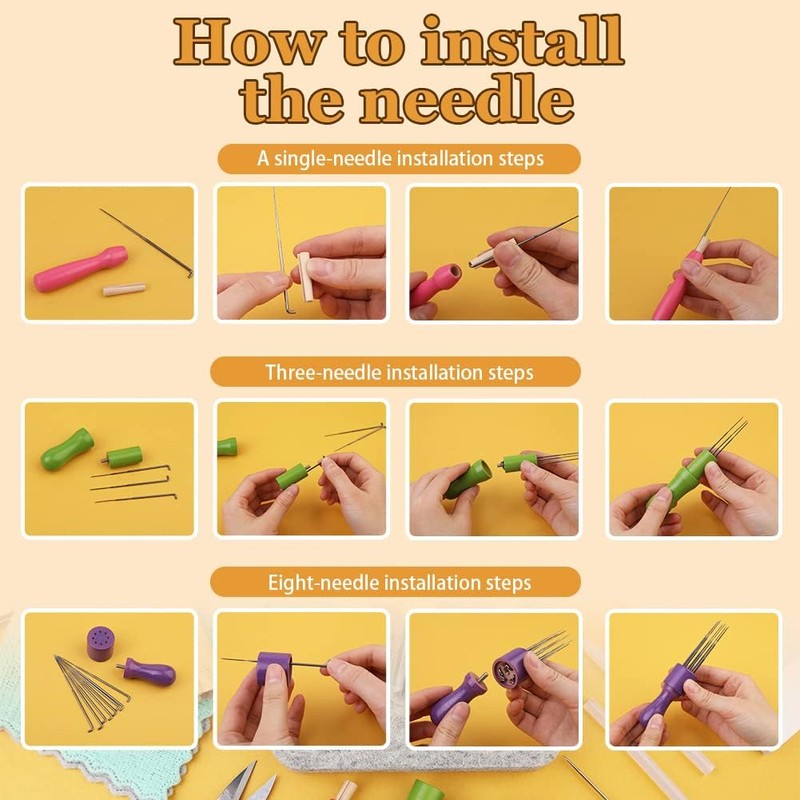 How to install the needle

A single-needle installation steps

Three-needle installation steps

Eight-needle installation steps