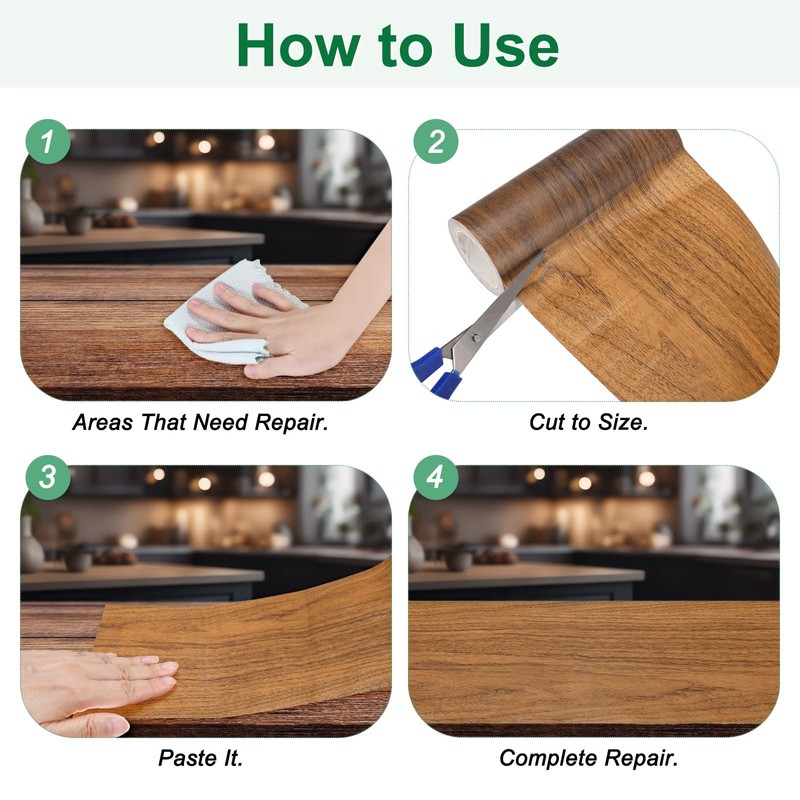 How to Use

1

Areas That Need Repair.

2

Cut to Size.

3

Paste It.

4

Complete Repair.