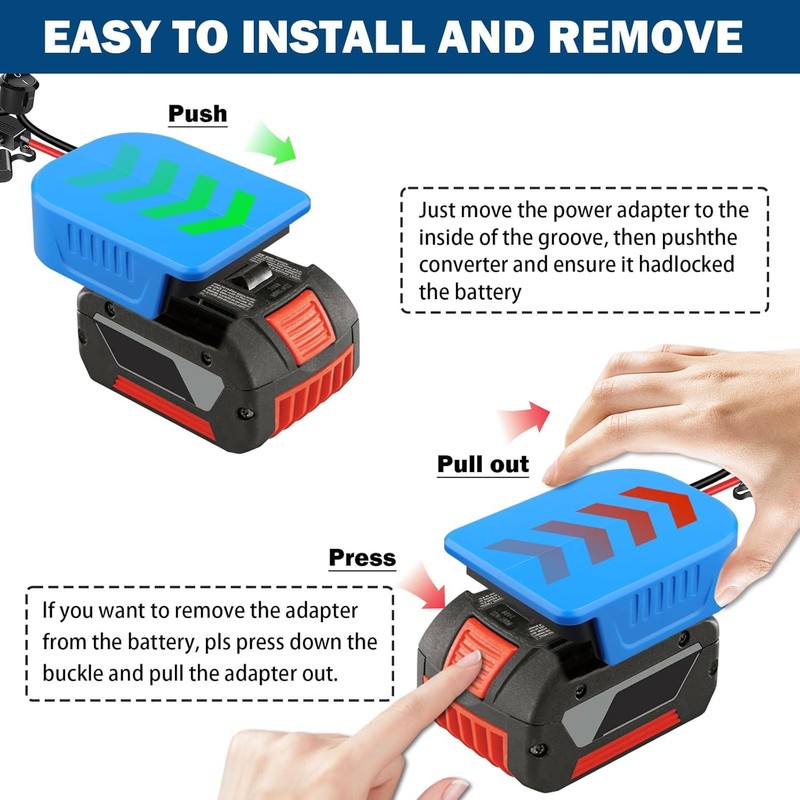 EASY TO INSTALL AND REMOVE

Push

Just move the power adapter to the inside of the groove, then pushthe converter and ensure it hadlocked the battery

Pull out

Press

If you want to remove the adapter from the battery, pls press down the buckle and pull the adapter out.