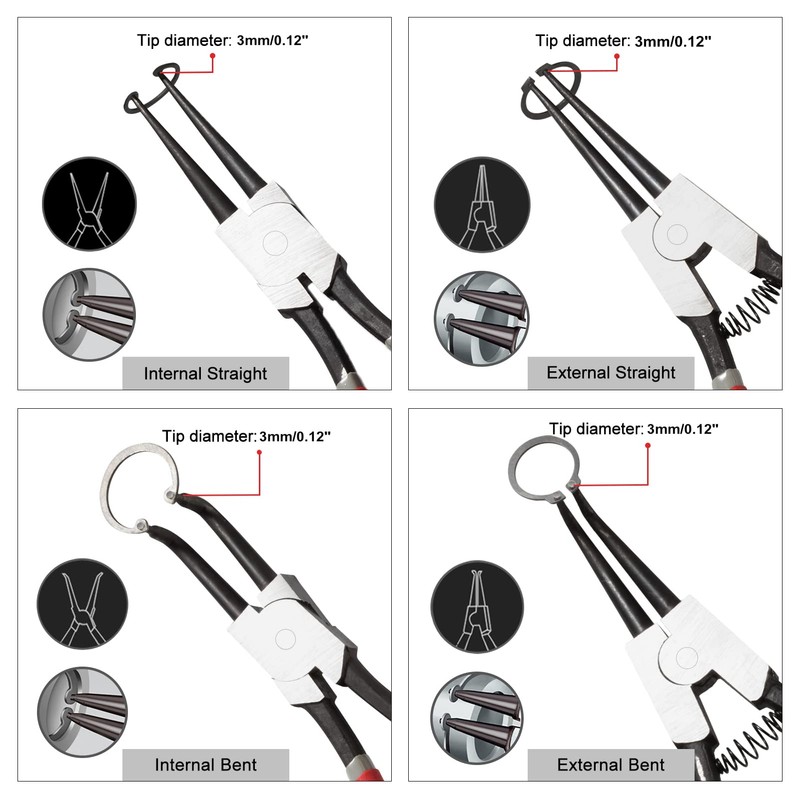 Tip diameter: 3mm/0.12''

Internal Straight

Tip diameter: 3mm/0.12''

External Straight

Tip diameter: 3mm/0.12''

Internal Bent

Tip diameter: 3mm/0.12''

External Bent