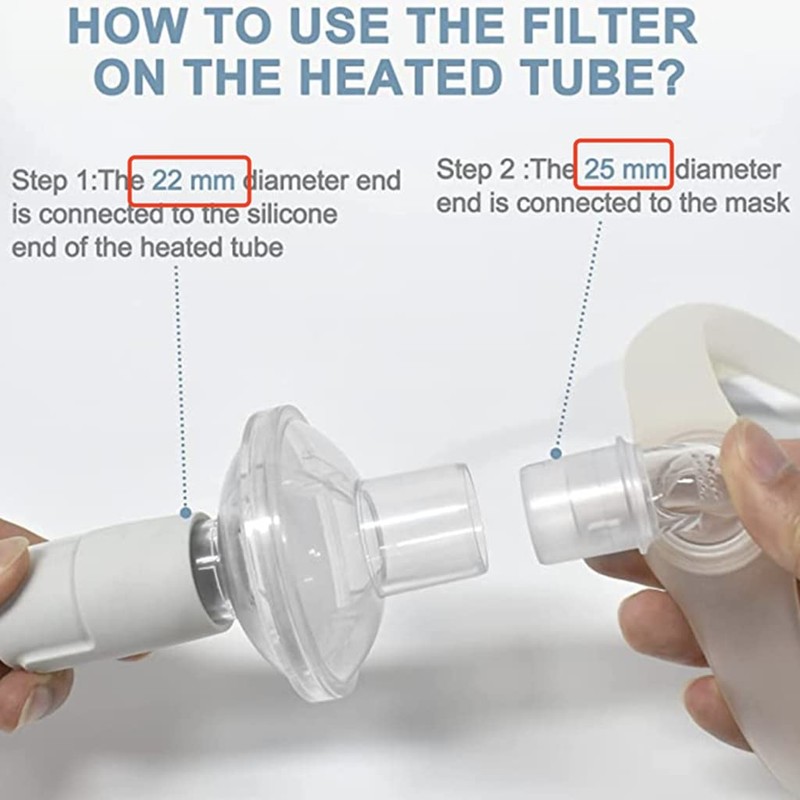 HOW TO USE THE FILTER ON THE HEATED TUBE?

Step 1:The 22 mm diameter end is connected to the silicone end of the heated tube

Step 2 :The 25 mm diameter end is connected to the mask