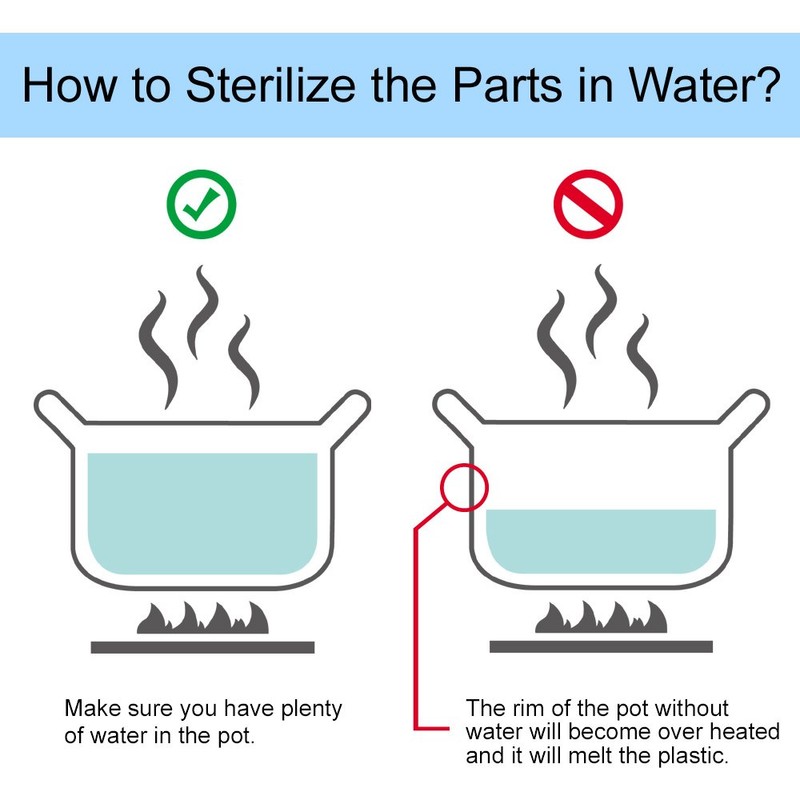 How to Sterilize the Parts in Water?

Make sure you have plenty of water in the pot.

The rim of the pot without water will become over heated and it will melt the plastic.