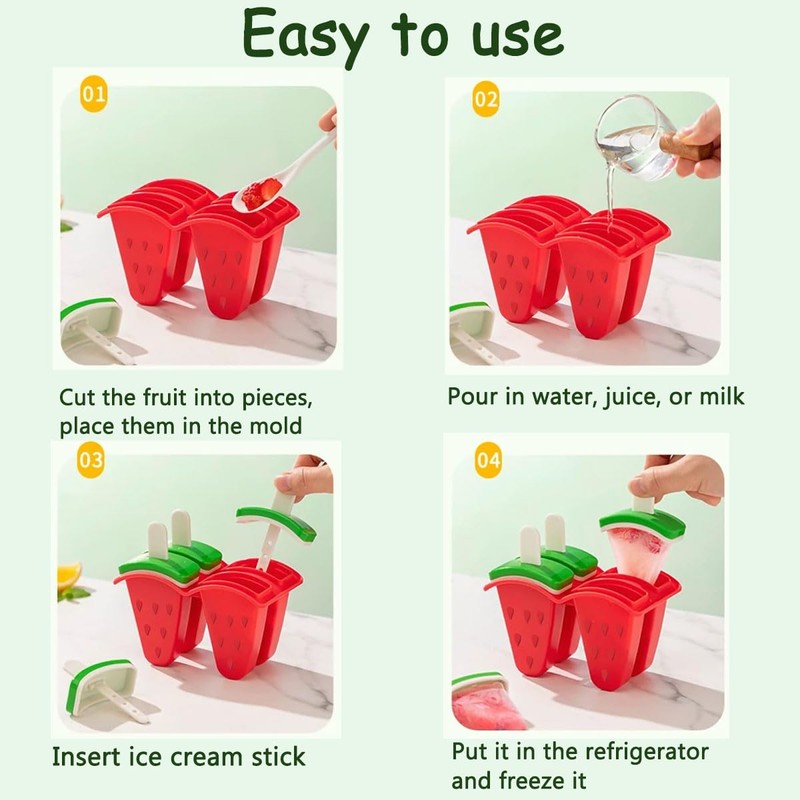 Easy to use

01

Cut the fruit into pieces, place them in the mold

02

Pour in water, juice, or milk

03

Insert ice cream stick

04

Put it in the refrigerator and freeze it