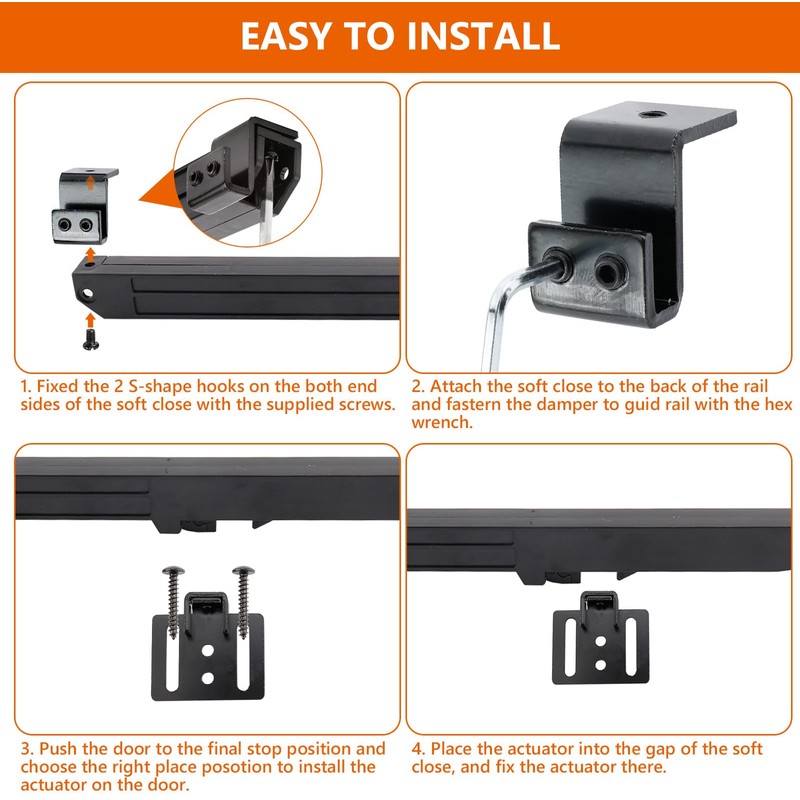 EASY TO INSTALL

1. Fixed the 2 S-shape hooks on the both end sides of the soft close with the supplied screws.

2. Attach the soft close to the back of the rail and fastern the damper to guid rail with the hex wrench.

3. Push the door to the final stop position and choose the right place posotion to install the actuator on the door.

4. Place the actuator into the gap of the soft close, and fix the actuator there.