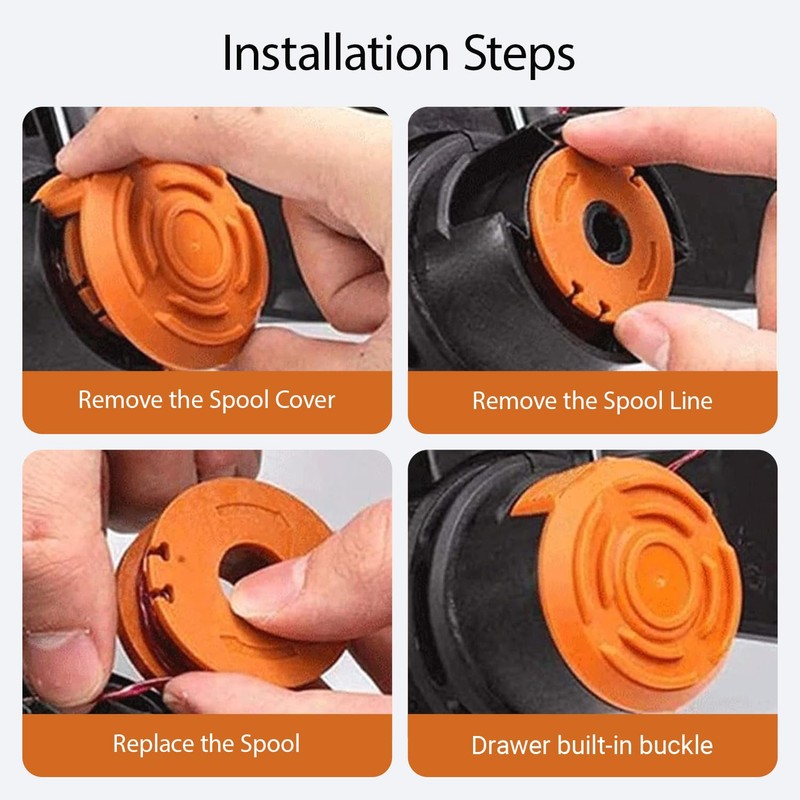 Installation Steps

Remove the Spool Cover

Remove the Spool Line

Replace the Spool

Drawer built-in buckle