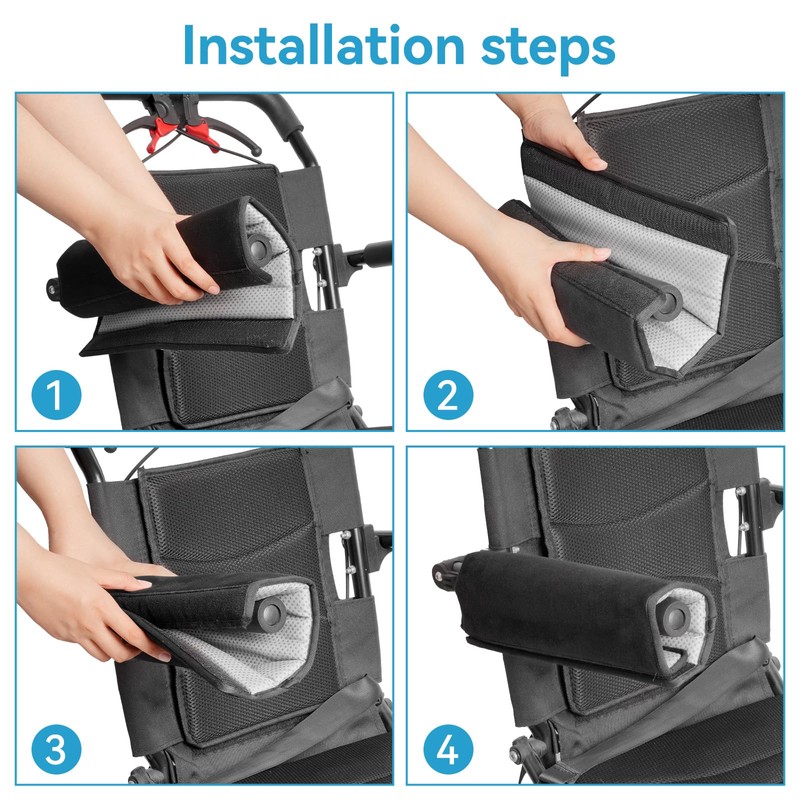 Installation steps

1

2

3

4