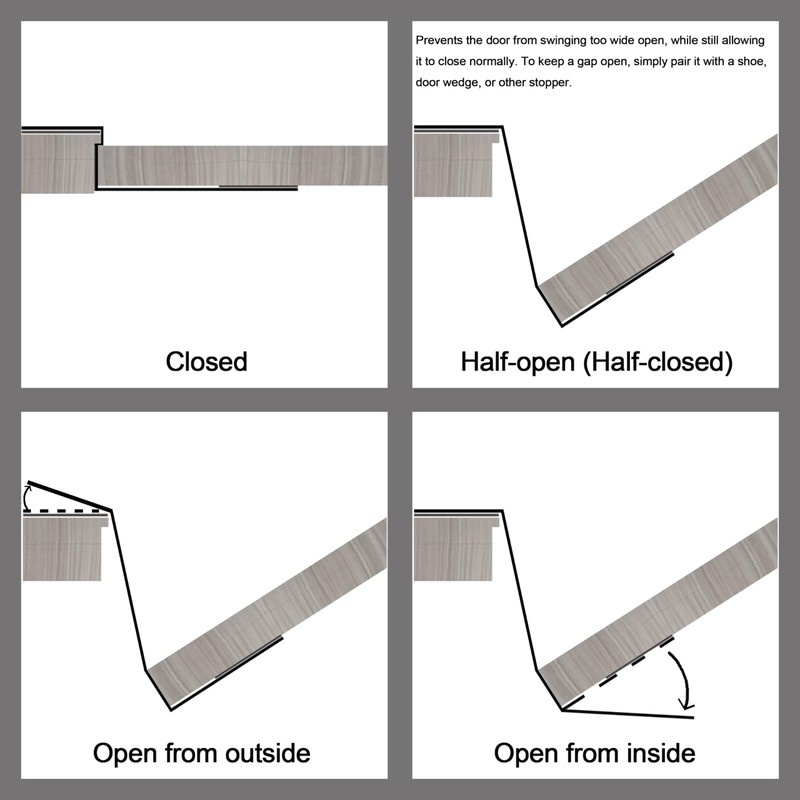 Closed

Prevents the door from swinging too wide open, while still allowing it to close normally. To keep a gap open, simply pair it with a shoe, door wedge, or other stopper.

Half-open (Half-closed)

Open from outside

Open from inside