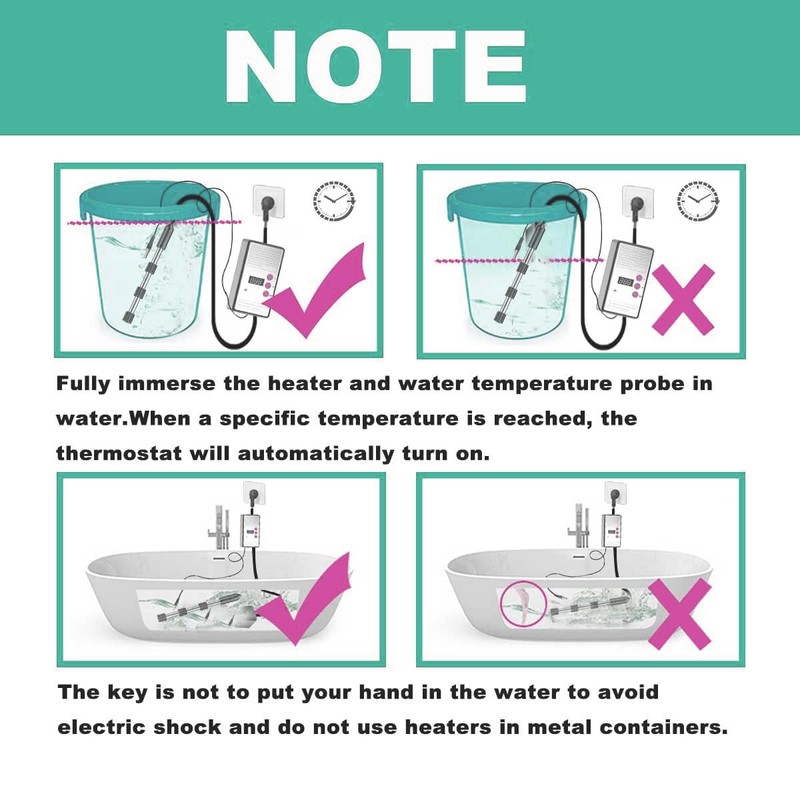 NOTE

Fully immerse the heater and water temperature probe in water.When a specific temperature is reached, the thermostat will automatically turn on.

The key is not to put your hand in the water to avoid electric shock and do not use heaters in metal containers.