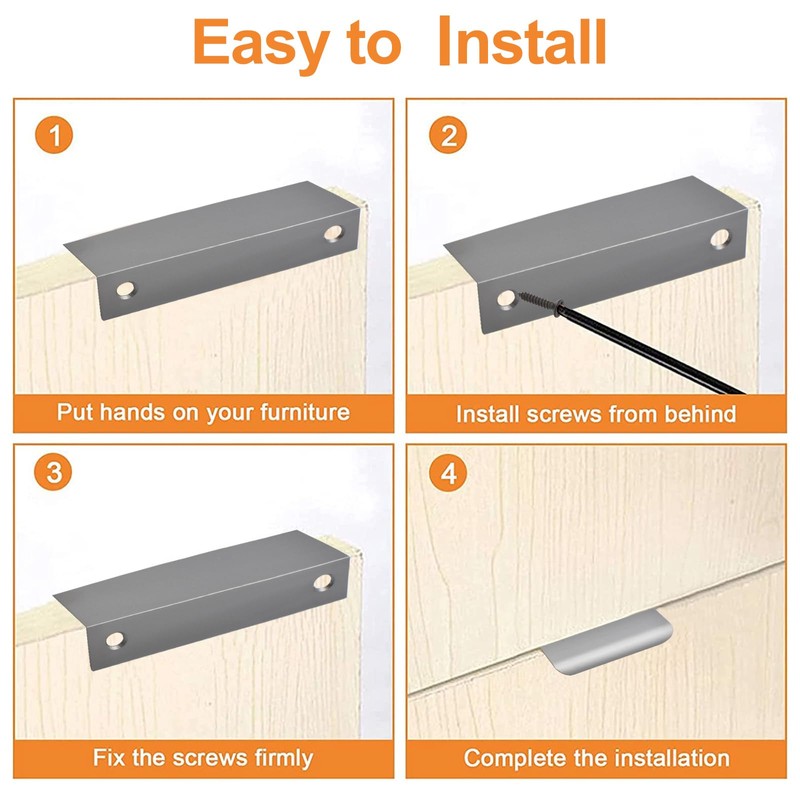 Easy to Install

1

Put hands on your furniture

2

Install screws from behind

3

Fix the screws firmly

4

Complete the installation