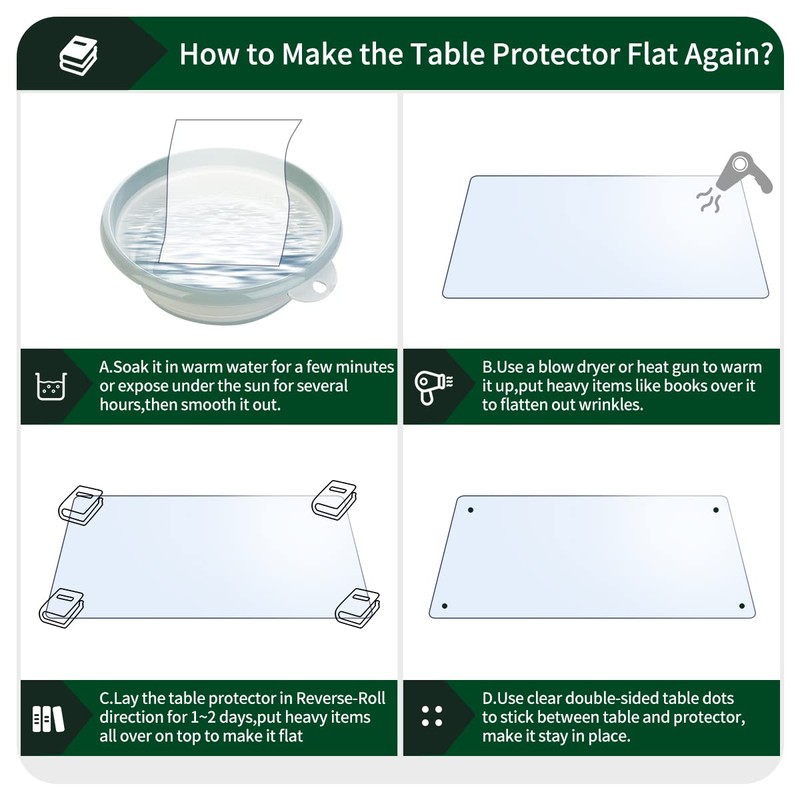 How to Make the Table Protector Flat Again?

A.Soak it in warm water for a few minutes or expose under the sun for several hours,then smooth it out.

B.Use a blow dryer or heat gun to warm it up,put heavy items like books over it to flatten out wrinkles.

C.Lay the table protector in Reverse-Roll direction for 1~2 days,put heavy items all over on top to make it flat

D.Use clear double-sided table dots to stick between table and protector, make it stay in place.